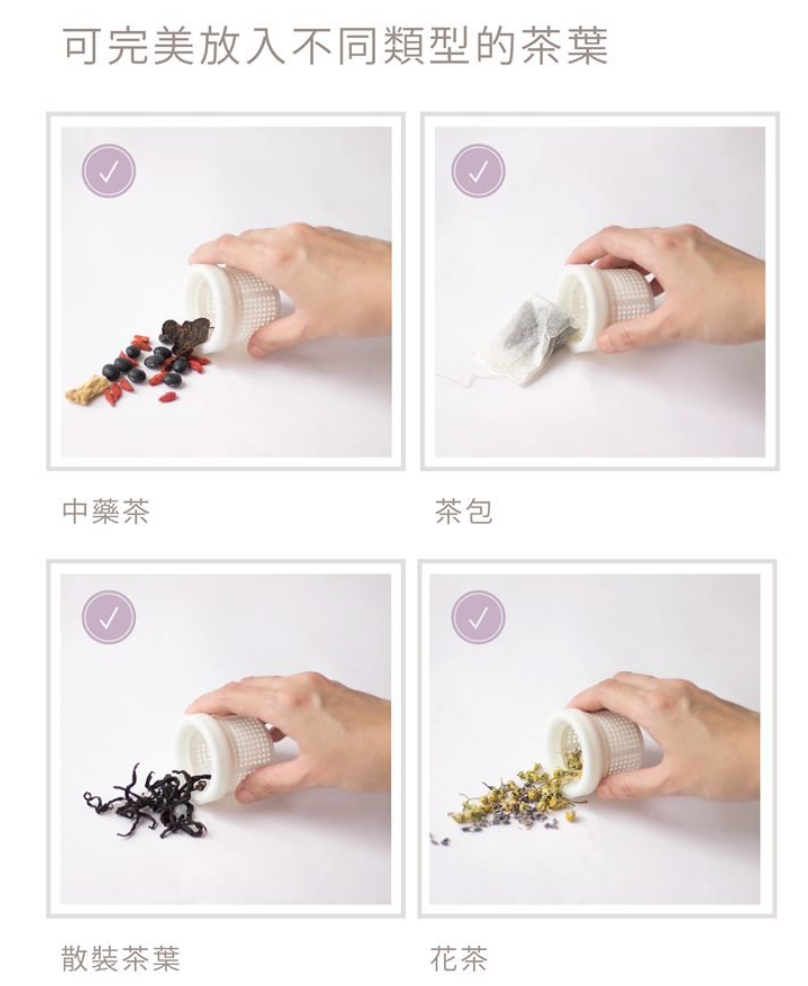 可完美放入不同類型的茶葉

中藥茶

茶包

散裝茶葉

花茶