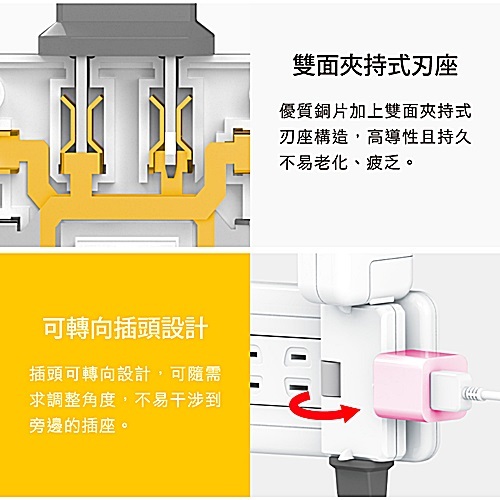 雙面夾持式刃座

優質銅片加上雙面夾持式刃座構造，高導性且持久不易老化、疲乏。

可轉向插頭設計

插頭可轉向設計，可隨需求調整角度，不易干涉到旁邊的插座。