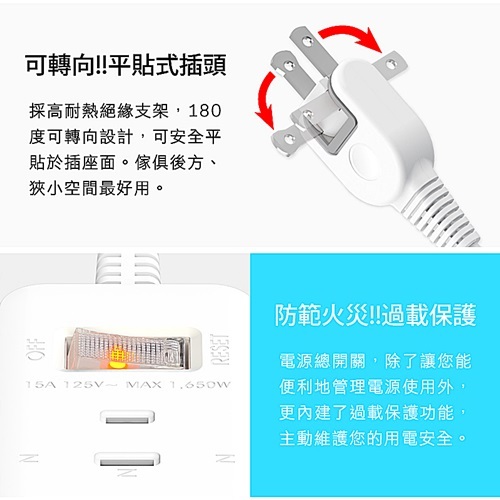 可轉向!!平貼式插頭

採高耐熱絕緣支架，180度可轉向設計，可安全平貼於插座面。傢俱後方、狹小空間最好用。

OFF

RESET

15A 125V~ MAX 1,650W

N

N

N

防範火災!!過載保護

電源總開關，除了讓您能便利地管理電源使用外，更內建了過載保護功能，主動維護您的用電安全。