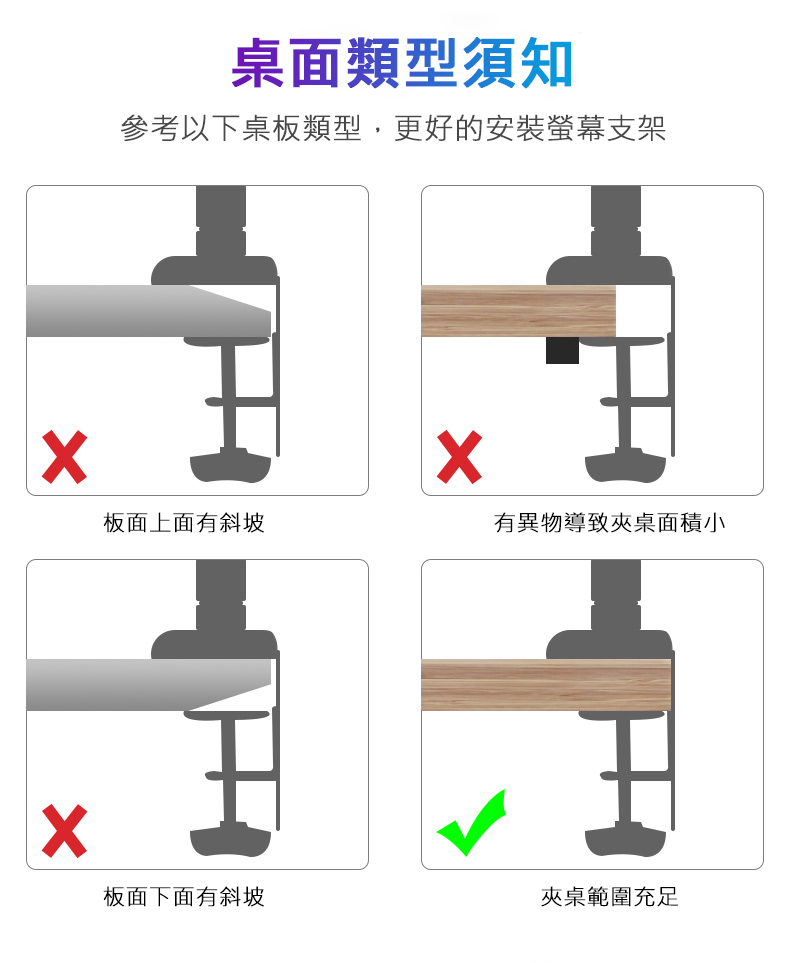 桌面類型須知

參考以下桌板類型，更好的安裝螢幕支架

板面上面有斜坡

有異物導致夾桌面積小

板面下面有斜坡

夾桌範圍充足