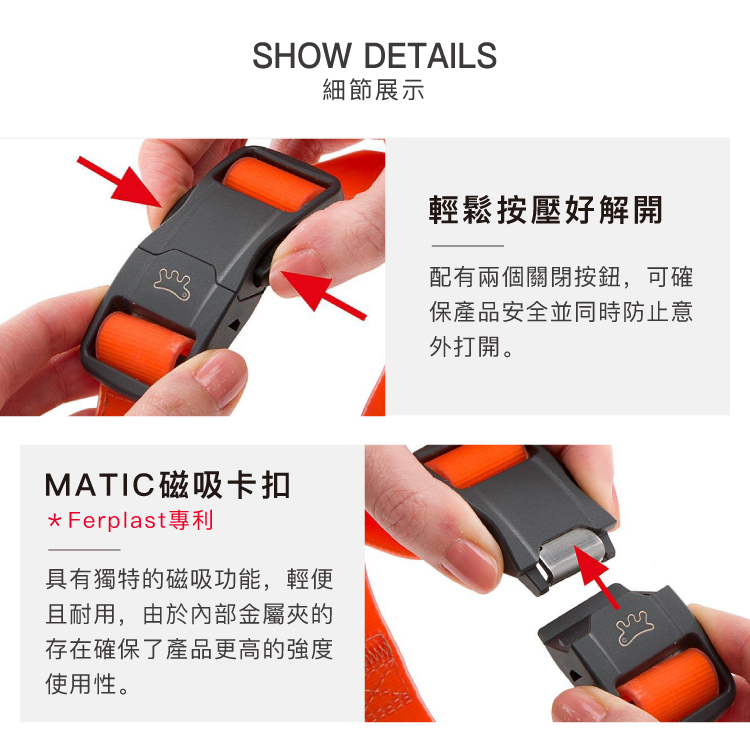 SHOW DETAILS
細節展示

輕鬆按壓好解開

配有兩個關閉按鈕，可確保產品安全並同時防止意外打開。

MATIC磁吸卡扣
＊Ferplast專利

具有獨特的磁吸功能，輕便且耐用，由於內部金屬夾的存在確保了產品更高的強度使用性。