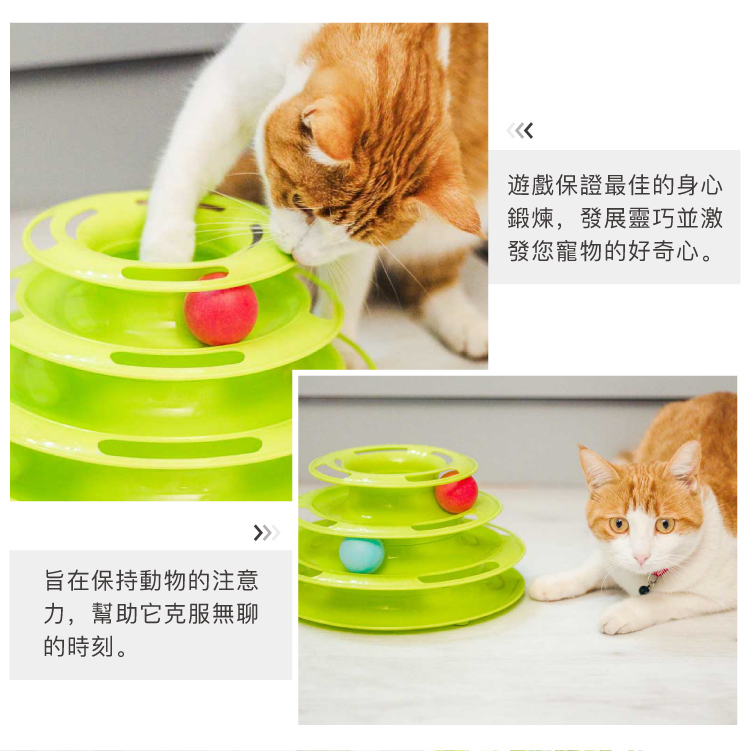 遊戲保證最佳的身心鍛煉，發展靈巧並激發您寵物的好奇心。

旨在保持動物的注意力，幫助它克服無聊的時刻。