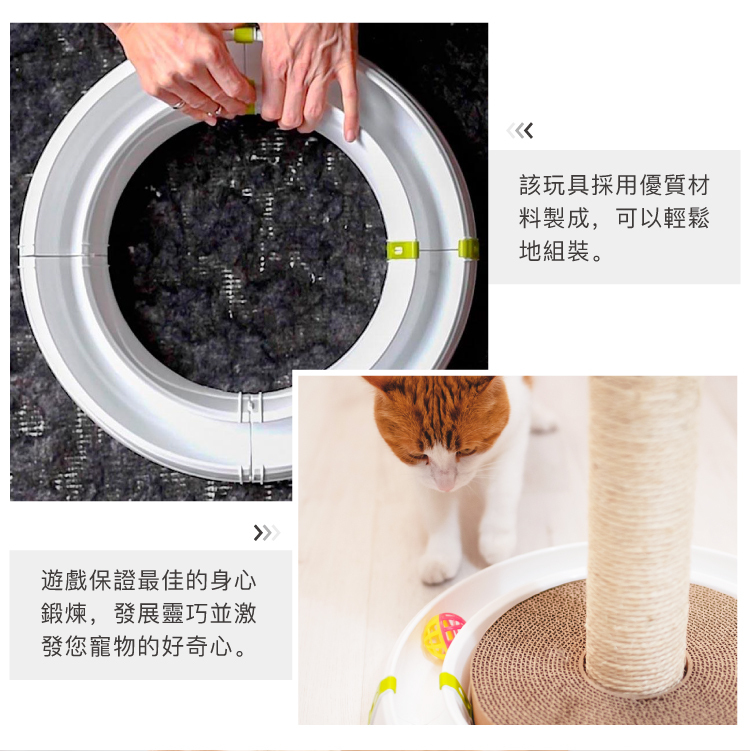 該玩具採用優質材料製成，可以輕鬆地組裝。

遊戲保證最佳的身心鍛煉，發展靈巧並激發您寵物的好奇心。