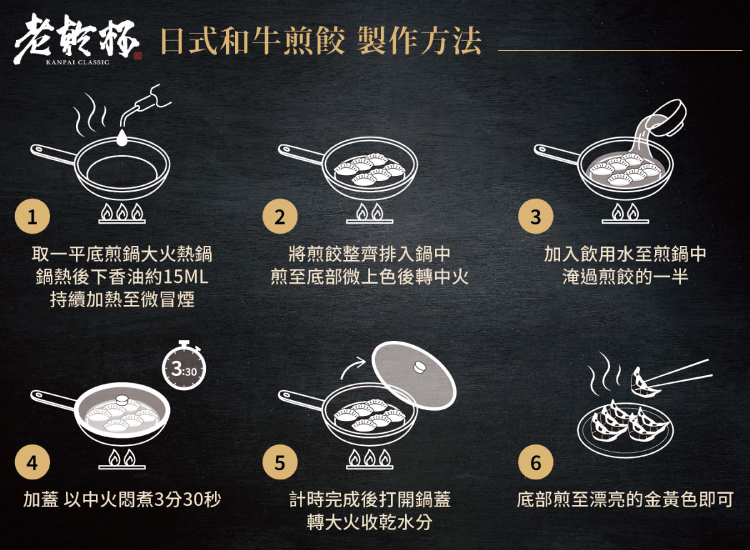 老乾杯
KANPAI CLASSIC
日式和牛煎餃 製作方法

1
取一平底煎鍋大火熱鍋
鍋熱後下香油約15ML
持續加熱至微冒煙

2
將煎餃整齊排入鍋中
煎至底部微上色後轉中火

3
加入飲用水至煎鍋中
淹過煎餃的一半

3:30

4
加蓋 以中火悶煮3分30秒

5
計時完成後打開鍋蓋
轉大火收乾水分

6
底部煎至漂亮的金黃色即可