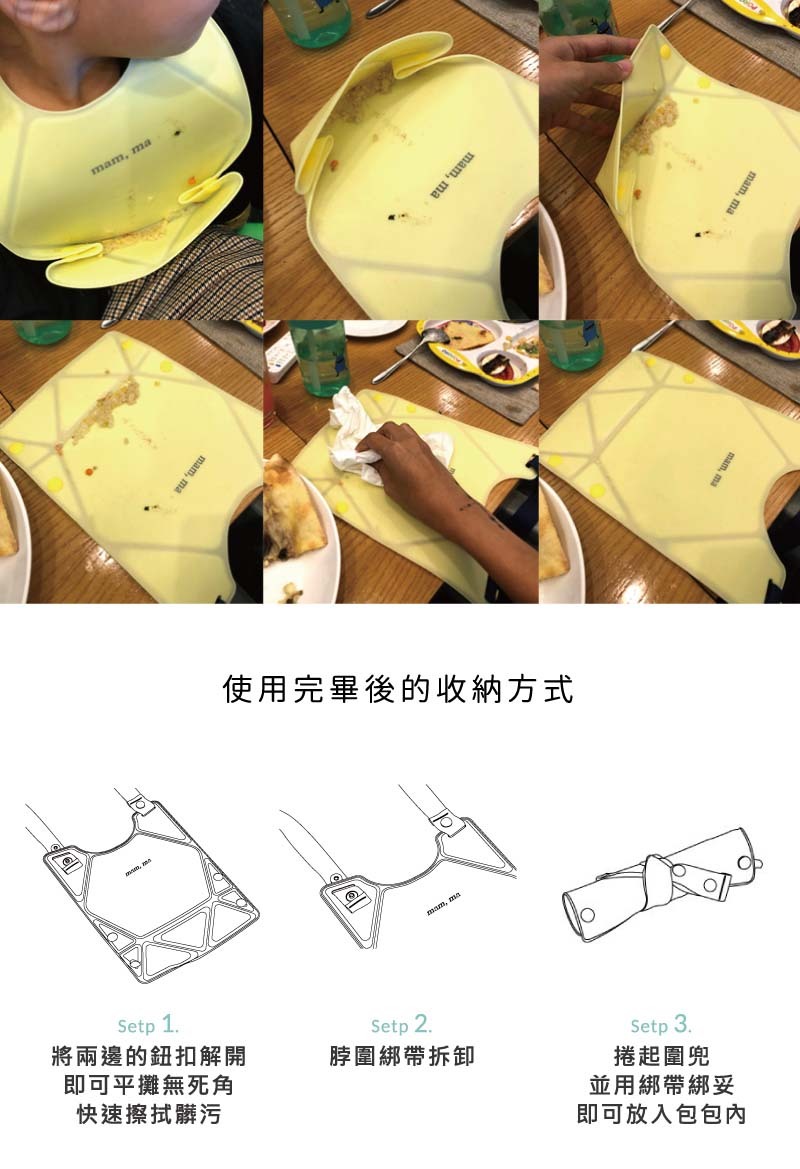 mam, ma

mam, ma

mam, ma

mam, ma

mam, ma

使用完畢後的收納方式

mam, ma

mam, ma

Setp 1.
將兩邊的鈕扣解開
即可平攤無死角
快速擦拭髒污

Setp 2.
脖圍綁帶拆卸

Setp 3.
捲起圍兜
並用綁帶綁妥
即可放入包包內