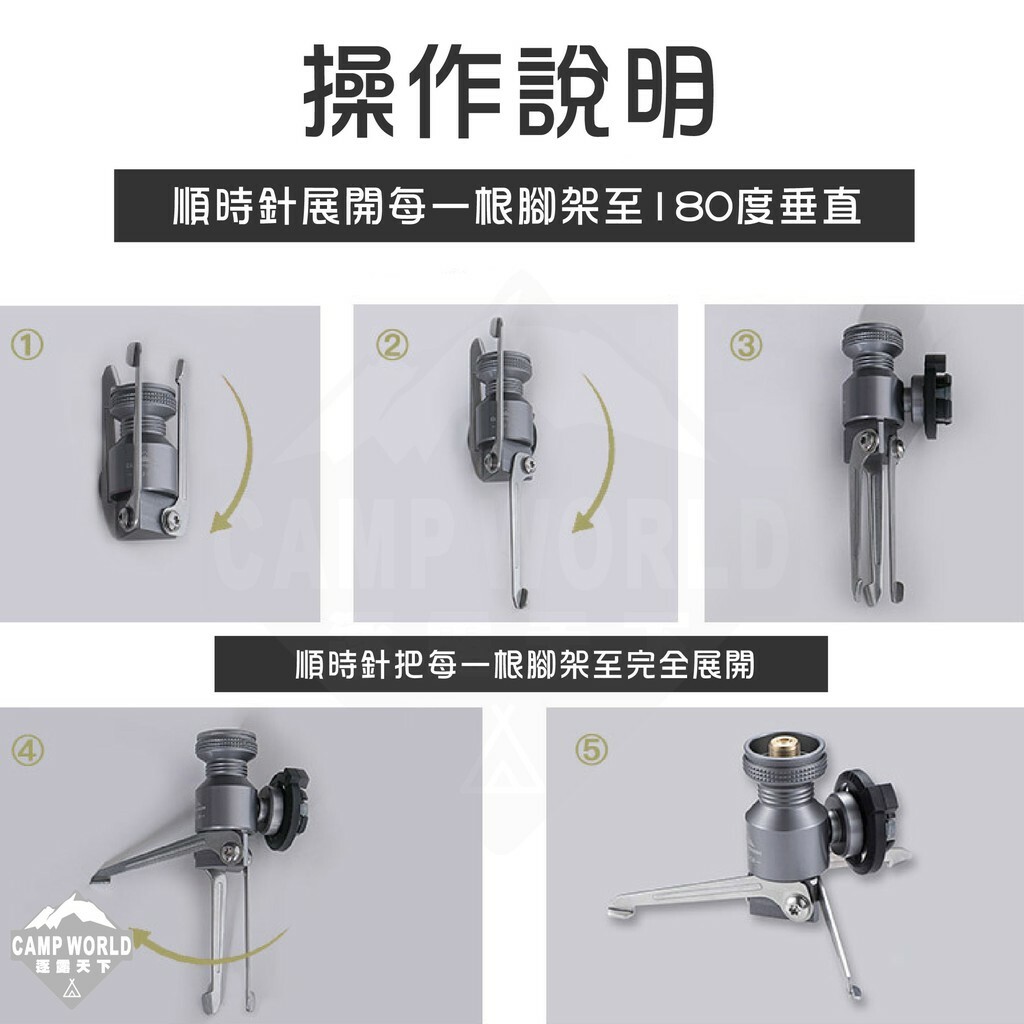 操作說明

順時針展開每一根腳架至180度垂直

①

②

③

CAMP WORLD

順時針把每一根腳架至完全展開

④

⑤

CAMP WORLD
逐露天下