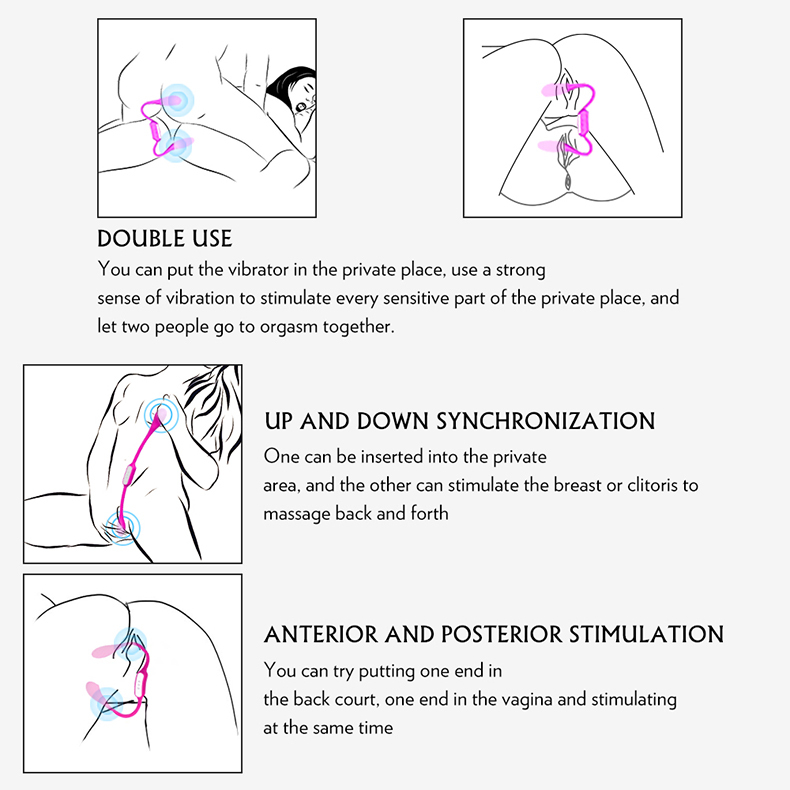 DOUBLE USE
You can put the vibrator in the private place, use a strong sense of vibration to stimulate every sensitive part of the private place, and let two people go to orgasm together.

UP AND DOWN SYNCHRONIZATION
One can be inserted into the private area, and the other can stimulate the breast or clitoris to massage back and forth

ANTERIOR AND POSTERIOR STIMULATION
You can try putting one end in the back court, one end in the vagina and stimulating at the same time