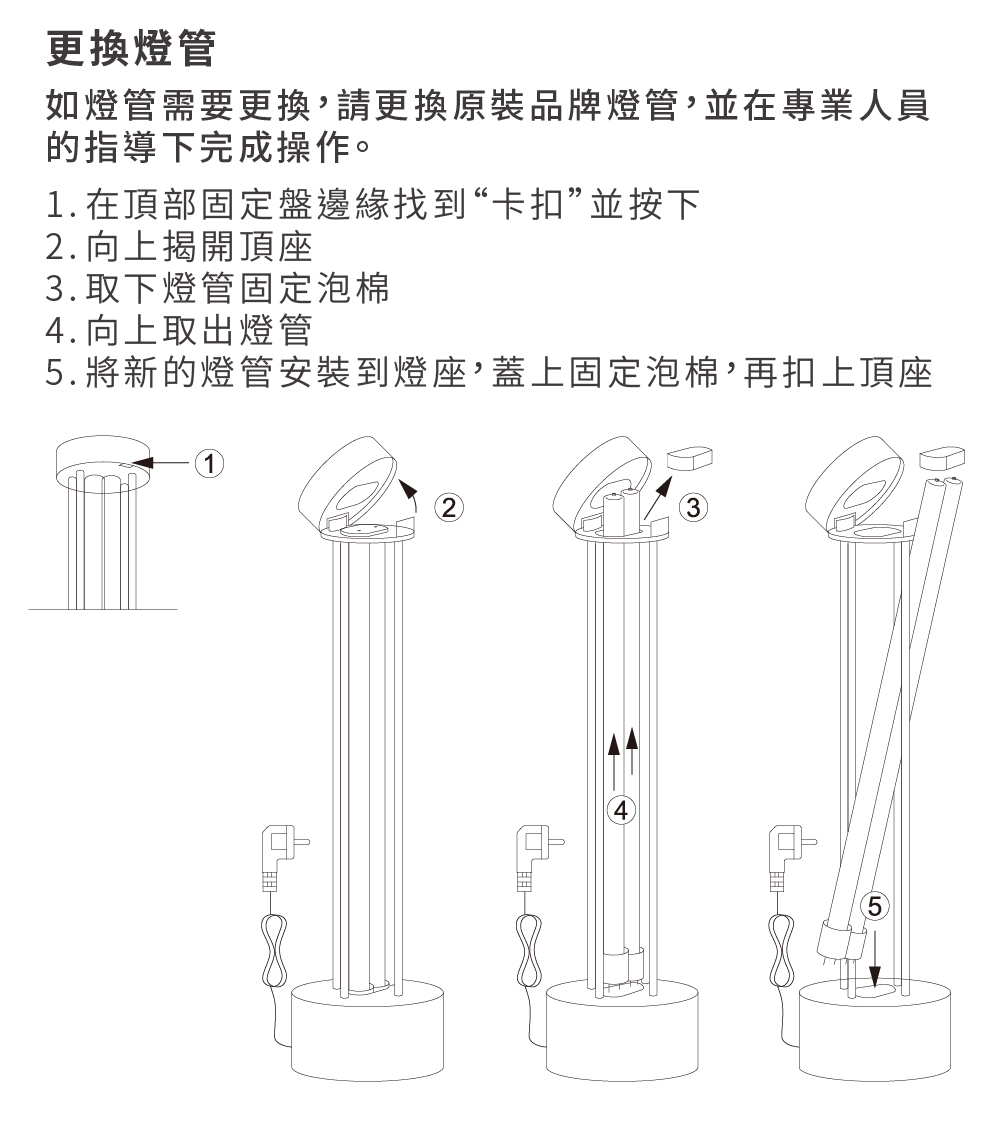 更換燈管

如燈管需要更換，請更換原裝品牌燈管，並在專業人員的指導下完成操作。

1. 在頂部固定盤邊緣找到“卡扣”並按下
2. 向上揭開頂座
3. 取下燈管固定泡棉
4. 向上取出燈管
5. 將新的燈管安裝到燈座，蓋上固定泡棉，再扣上頂座

①
②
③
④
⑤