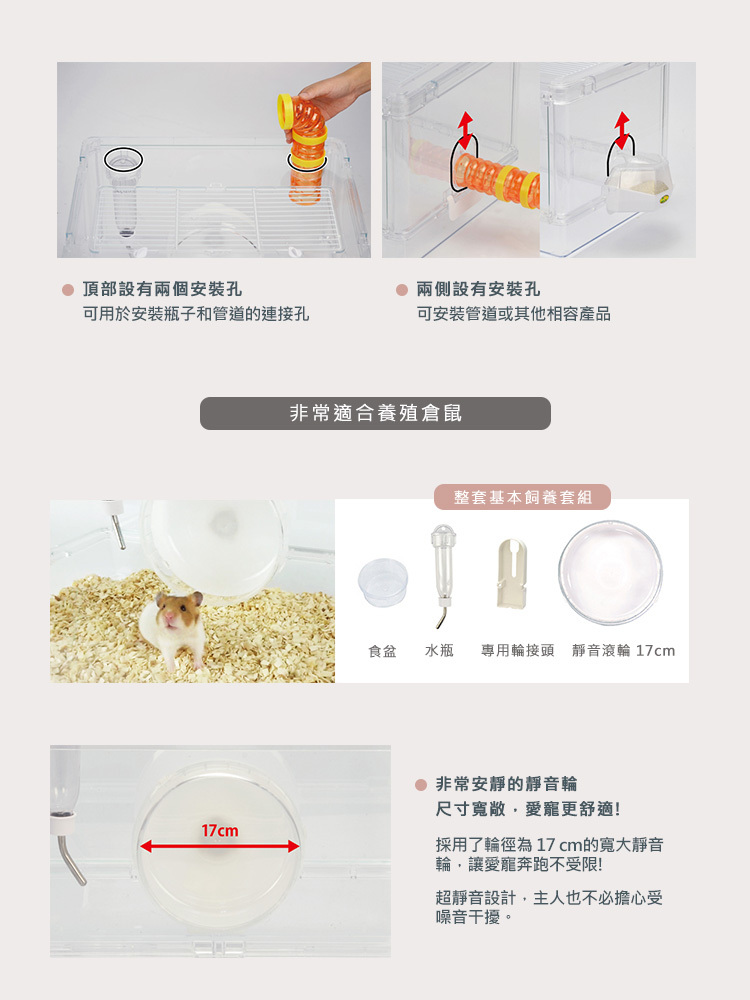 頂部設有兩個安裝孔
可用於安裝瓶子和管道的連接孔

兩側設有安裝孔
可安裝管道或其他相容產品

非常適合養殖倉鼠

整套基本飼養套組

食盆　水瓶　專用輪接頭　靜音滾輪 17cm

17cm

非常安靜的靜音輪
尺寸寬敞，愛寵更舒適!

採用了輪徑為 17 cm的寬大靜音輪，讓愛寵奔跑不受限!

超靜音設計，主人也不必擔心受噪音干擾。