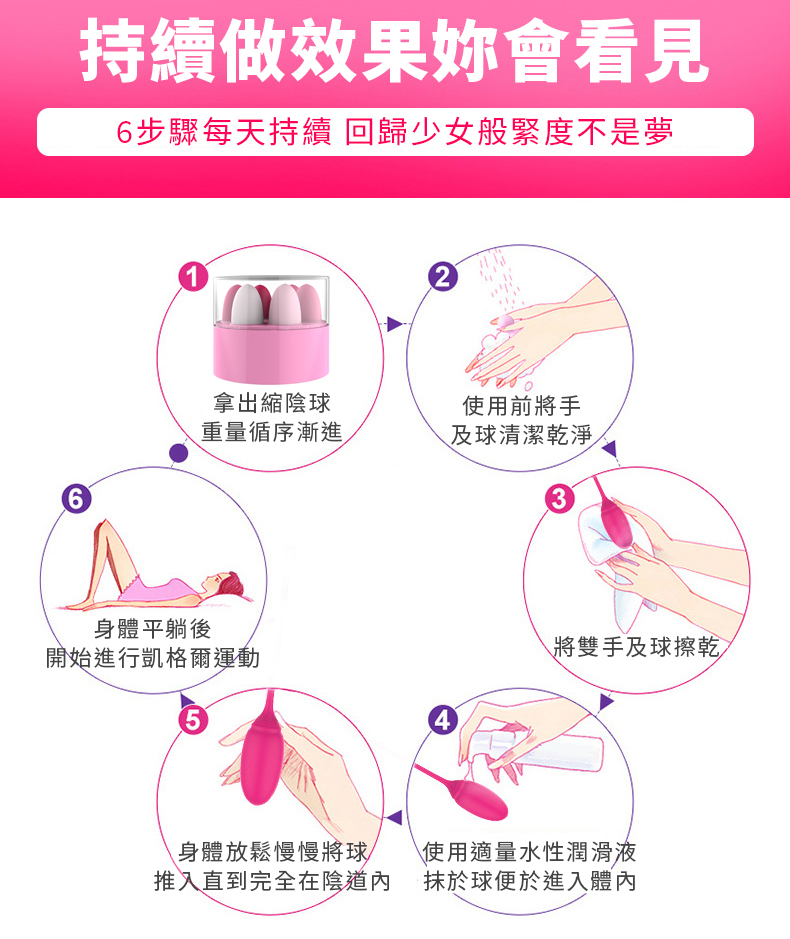 持續做效果妳會看見

6步驟每天持續 回歸少女般緊度不是夢

1
拿出縮陰球
重量循序漸進

2
使用前將手
及球清潔乾淨

3
將雙手及球擦乾

4
使用適量水性潤滑液
抹於球便於進入體內

5
身體放鬆慢慢將球
推入直到完全在陰道內

6
身體平躺後
開始進行凱格爾運動