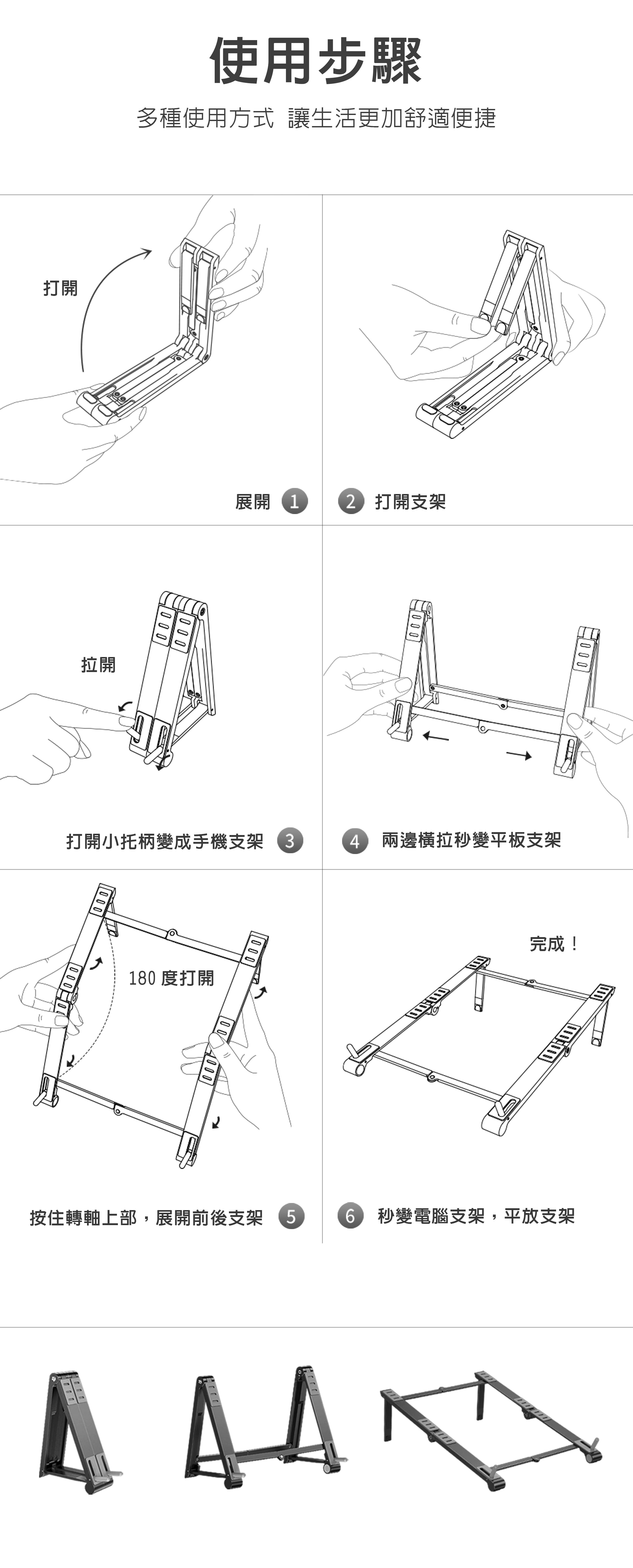 使用步驟

多種使用方式 讓生活更加舒適便捷

打開

展開 1

2 打開支架

拉開

打開小托柄變成手機支架 3

4 兩邊橫拉秒變平板支架

180 度打開

按住轉軸上部，展開前後支架 5

完成！

6 秒變電腦支架，平放支架