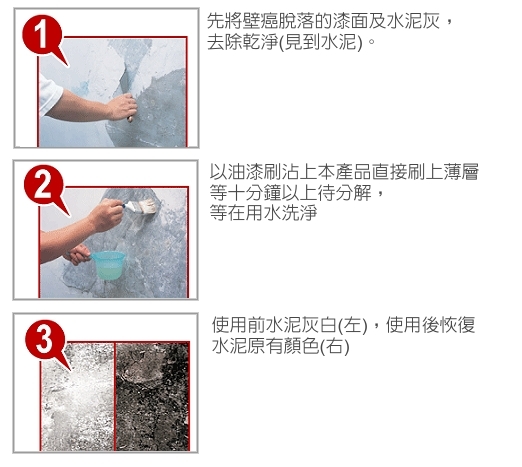 1

先將壁癌脫落的漆面及水泥灰，去除乾淨(見到水泥)。

2

以油漆刷沾上本產品直接刷上薄層等十分鐘以上待分解，等在用水洗淨

3

使用前水泥灰白(左)，使用後恢復水泥原有顏色(右)