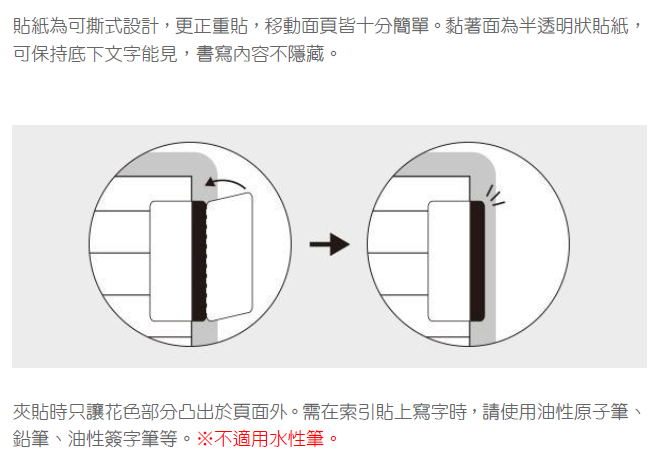 貼紙為可撕式設計，更正重貼，移動面頁皆十分簡單。黏著面為半透明狀貼紙，可保持底下文字能見，書寫內容不隱藏。

夾貼時只讓花色部分凸出於頁面外。需在索引貼上寫字時，請使用油性原子筆、鉛筆、油性簽字筆等。※不適用水性筆。