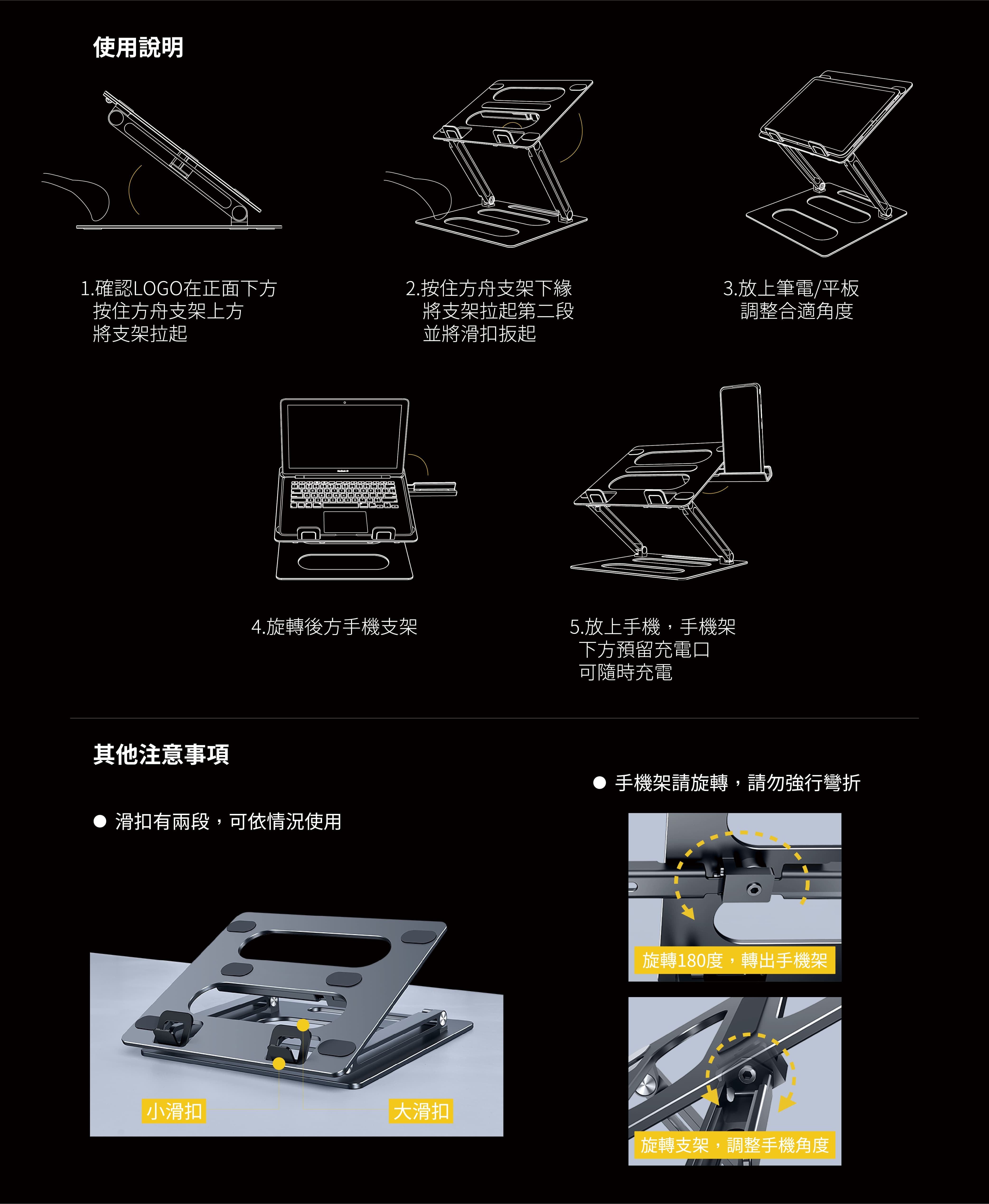 使用說明

1.確認LOGO在正面下方
按住方舟支架上方
將支架拉起

2.按住方舟支架下緣
將支架拉起第二段
並將滑扣扳起

3.放上筆電/平板
調整合適角度

4.旋轉後方手機支架

5.放上手機，手機架
下方預留充電口
可隨時充電

其他注意事項

● 滑扣有兩段，可依情況使用

小滑扣

大滑扣

● 手機架請旋轉，請勿強行彎折

旋轉180度，轉出手機架

旋轉支架，調整手機角度