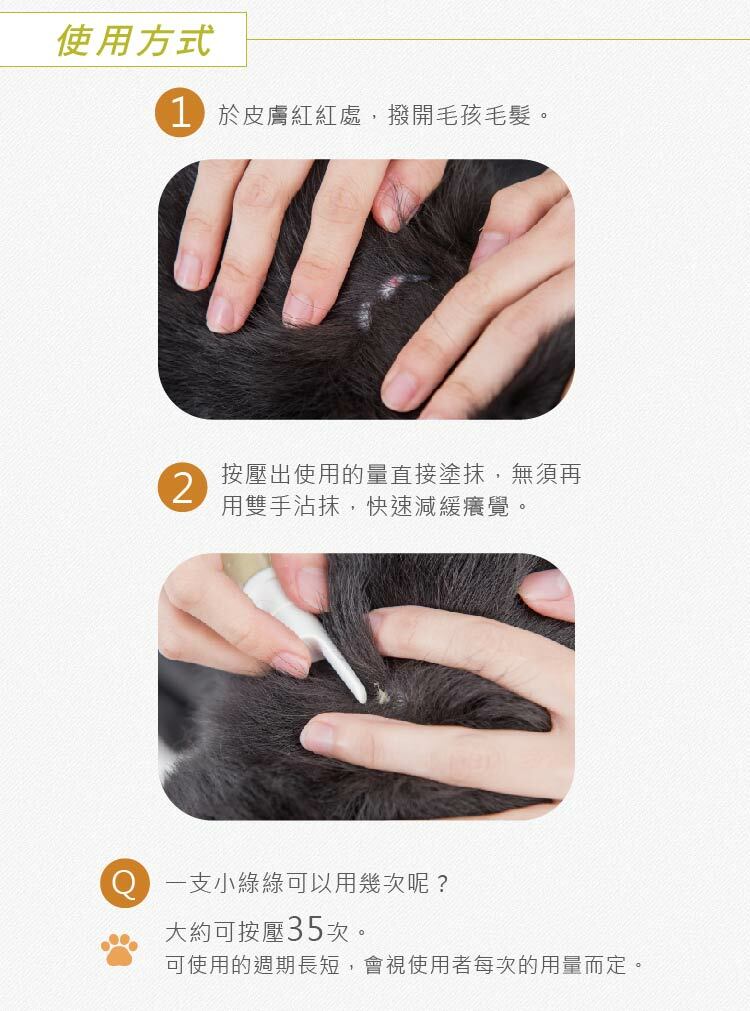 使用方式

1 於皮膚紅紅處，撥開毛孩毛髮。

2 按壓出使用的量直接塗抹，無須再用雙手沾抹，快速減緩癢覺。

Q 一支小綠綠可以用幾次呢？

大約可按壓35次。
可使用的週期長短，會視使用者每次的用量而定。