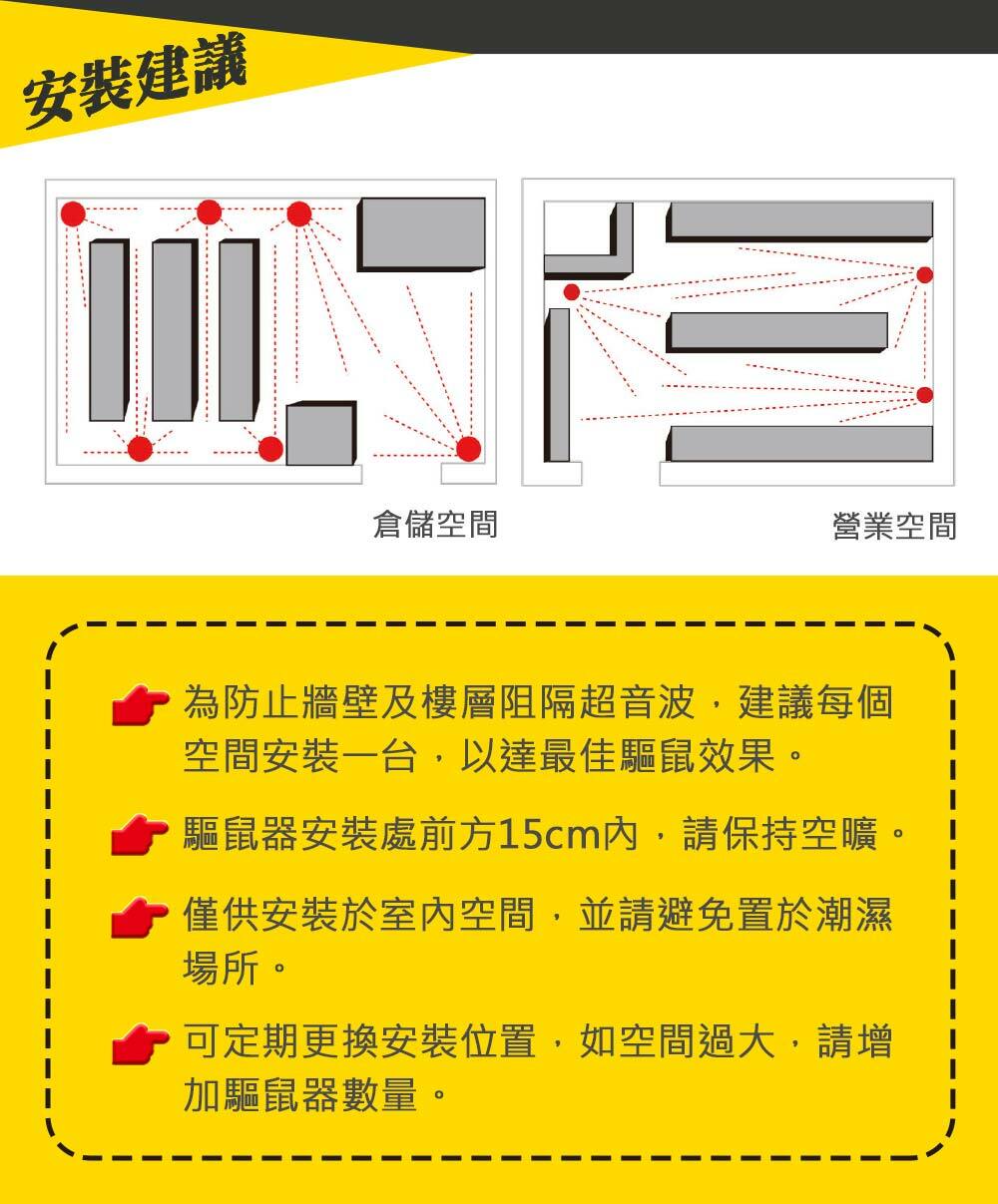 安裝建議

倉儲空間

營業空間

為防止牆壁及樓層阻隔超音波，建議每個空間安裝一台，以達最佳驅鼠效果。

驅鼠器安裝處前方15cm內，請保持空曠。

僅供安裝於室內空間，並請避免置於潮濕場所。

可定期更換安裝位置，如空間過大，請增加驅鼠器數量。