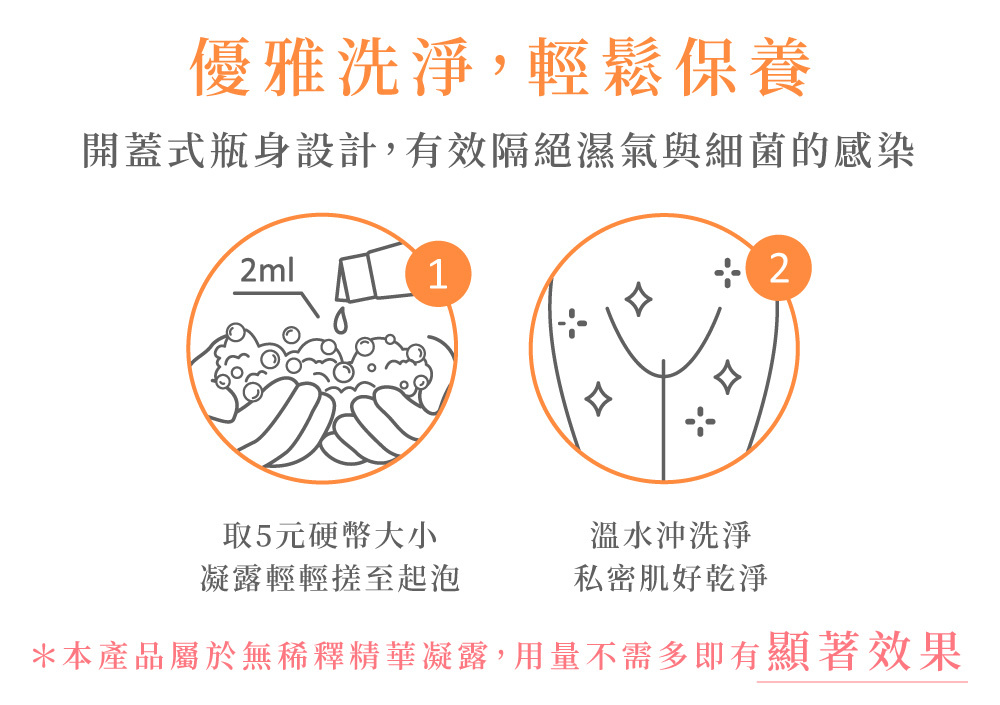 優雅洗淨，輕鬆保養

開蓋式瓶身設計，有效隔絕濕氣與細菌的感染

2ml

1

2

取5元硬幣大小
凝露輕輕搓至起泡

溫水沖洗淨
私密肌好乾淨

＊本產品屬於無稀釋精華凝露，用量不需多即有顯著效果