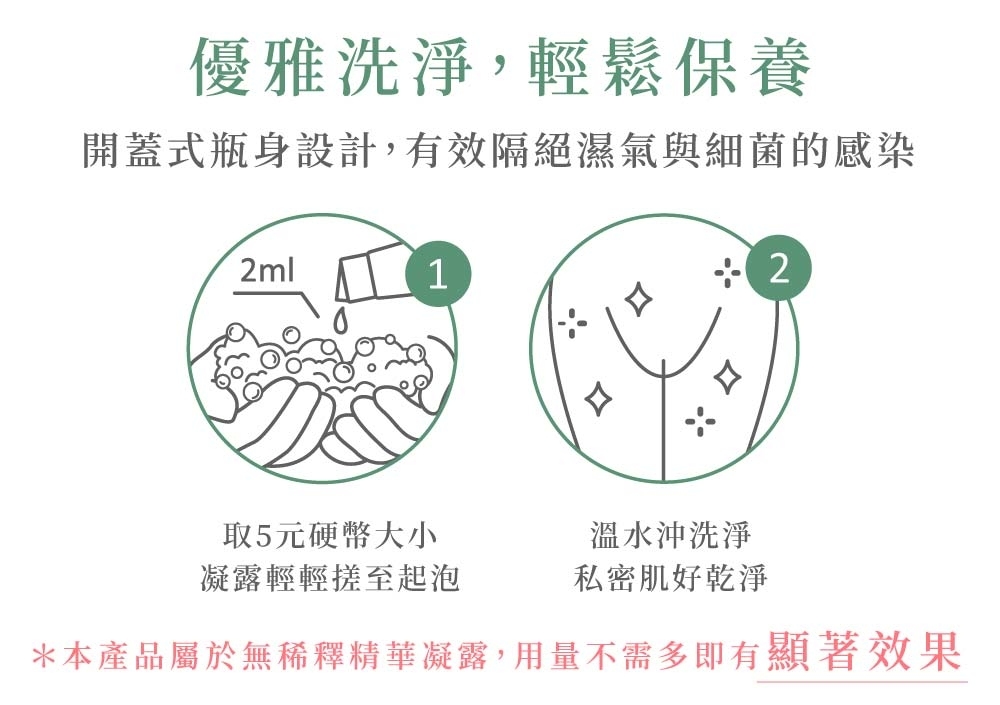 優雅洗淨，輕鬆保養

開蓋式瓶身設計，有效隔絕濕氣與細菌的感染

2ml

1

2

取5元硬幣大小
凝露輕輕搓至起泡

溫水沖洗淨
私密肌好乾淨

＊本產品屬於無稀釋精華凝露，用量不需多即有顯著效果