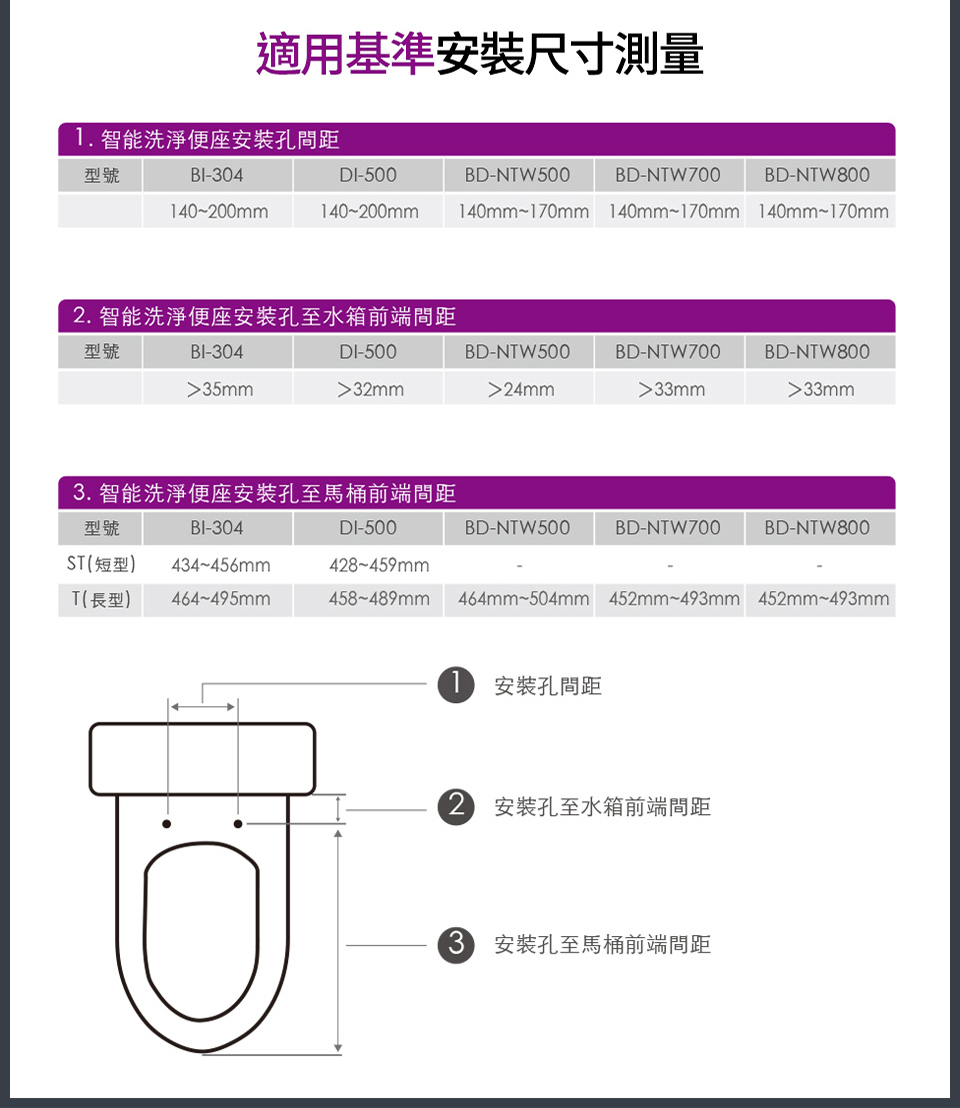 適用基準安裝尺寸測量

1. 智能洗淨便座安裝孔間距

| 型號 | BI-304 | DI-500 | BD-NTW500 | BD-NTW700 | BD-NTW800 |
|---|---|---|---|---|---|
| | 140~200mm | 140~200mm | 140mm~170mm | 140mm~170mm | 140mm~170mm |

2. 智能洗淨便座安裝孔至水箱前端間距

| 型號 | BI-304 | DI-500 | BD-NTW500 | BD-NTW700 | BD-NTW800 |
|---|---|---|---|---|---|
| | >35mm | >32mm | >24mm | >33mm | >33mm |

3. 智能洗淨便座安裝孔至馬桶前端間距

| 型號 | BI-304 | DI-500 | BD-NTW500 | BD-NTW700 | BD-NTW800 |
|---|---|---|---|---|---|
| ST(短型) | 434~456mm | 428~459mm | - | - | - |
| T(長型) | 464~495mm | 458~489mm | 464mm~504mm | 452mm~493mm | 452mm~493mm |

1 安裝孔間距

2 安裝孔至水箱前端間距

3 安裝孔至馬桶前端間距