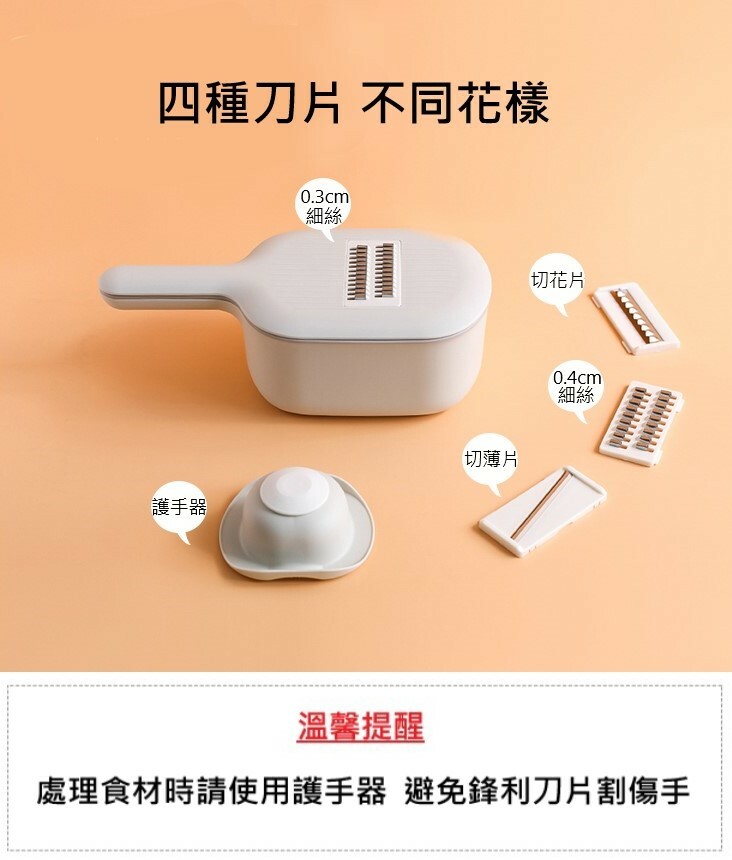 四種刀片 不同花樣

0.3cm
細絲

切花片

0.4cm
細絲

切薄片

護手器

溫馨提醒

處理食材時請使用護手器 避免鋒利刀片割傷手