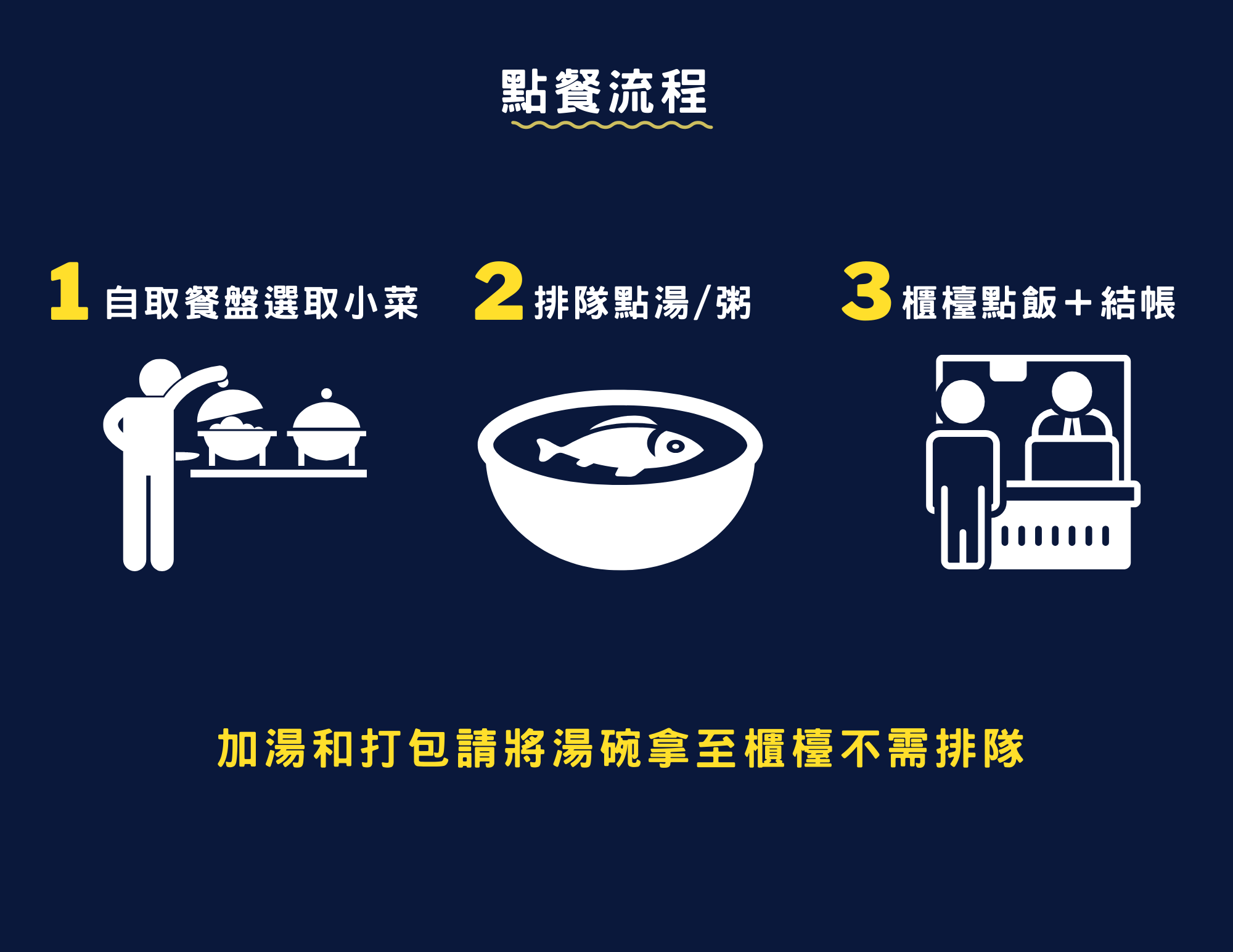 點餐流程

1 自取餐盤選取小菜

2 排隊點湯/粥

3 櫃檯點飯＋結帳

加湯和打包請將湯碗拿至櫃檯不需排隊