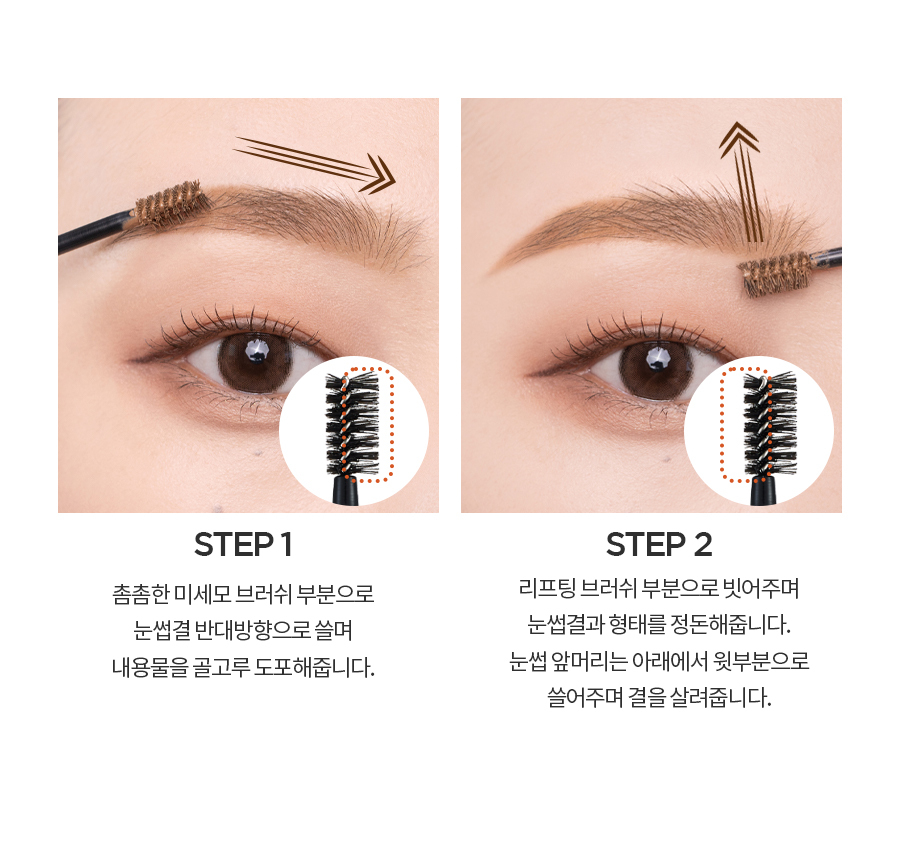 STEP 1

촘촘한 미세모 브러쉬 부분으로
눈썹결 반대방향으로 쓸며
내용물을 골고루 도포해줍니다.

STEP 2

리프팅 브러쉬 부분으로 빗어주며
눈썹결과 형태를 정돈해줍니다.
눈썹 앞머리는 아래에서 윗부분으로
쓸어주며 결을 살려줍니다.