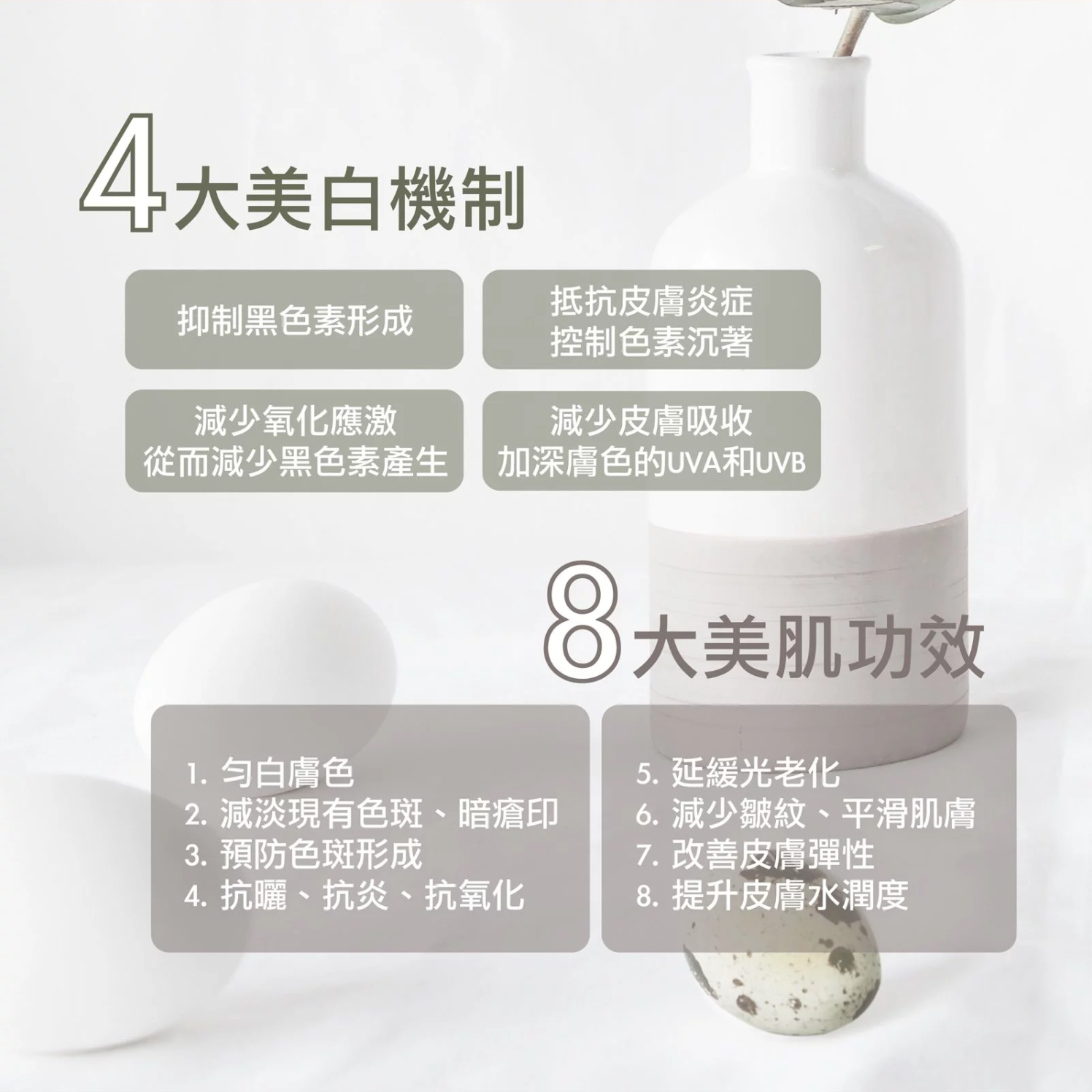 4大美白機制

抑制黑色素形成

抵抗皮膚炎症
控制色素沉著

減少氧化應激
從而減少黑色素產生

減少皮膚吸收
加深膚色的UVA和UVB

8大美肌功效

1. 勻白膚色
2. 減淡現有色斑、暗瘡印
3. 預防色斑形成
4. 抗曬、抗炎、抗氧化

5. 延緩光老化
6. 減少皺紋、平滑肌膚
7. 改善皮膚彈性
8. 提升皮膚水潤度