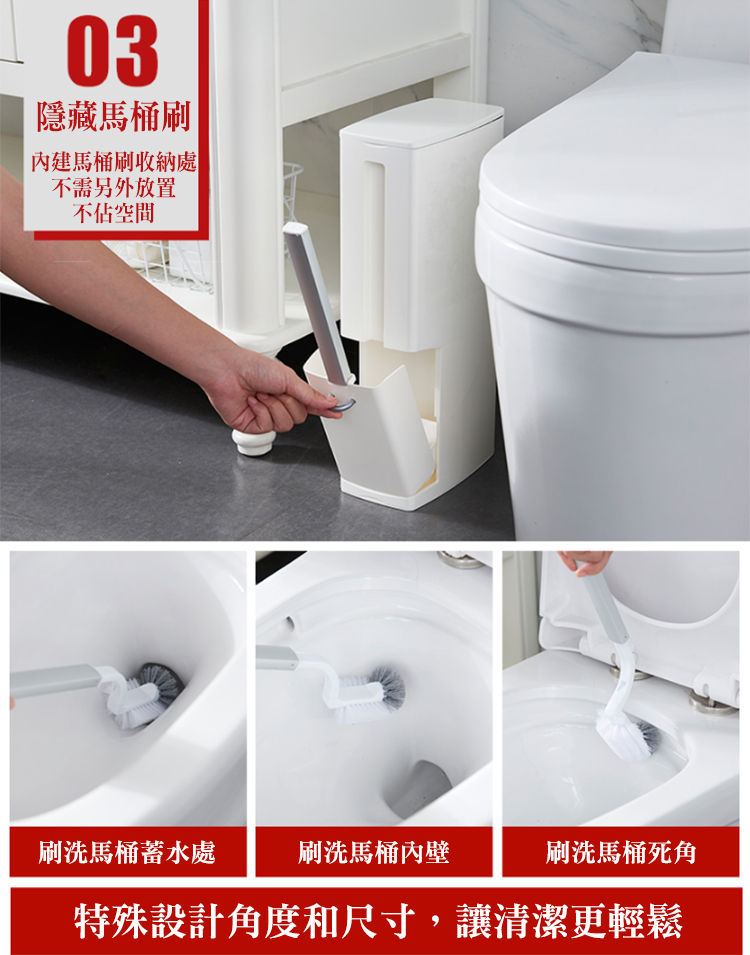 03

隱藏馬桶刷

內建馬桶刷收納處
不需另外放置
不佔空間

刷洗馬桶蓄水處

刷洗馬桶內壁

刷洗馬桶死角

特殊設計角度和尺寸，讓清潔更輕鬆