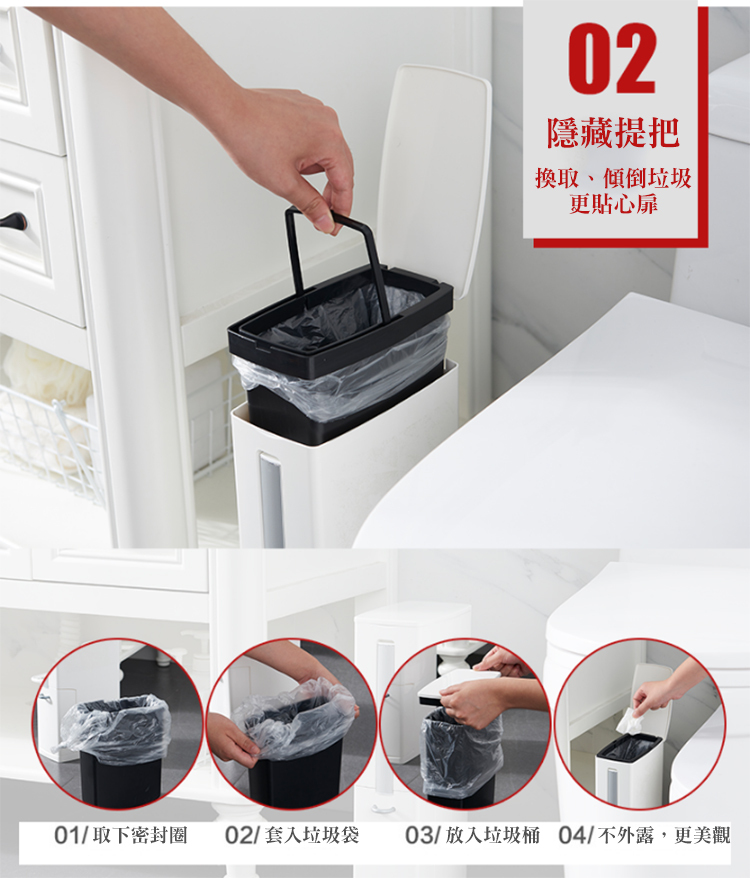 02
隱藏提把
換取、傾倒垃圾
更貼心扉

01/ 取下密封圈
02/ 套入垃圾袋
03/ 放入垃圾桶
04/ 不外露，更美觀