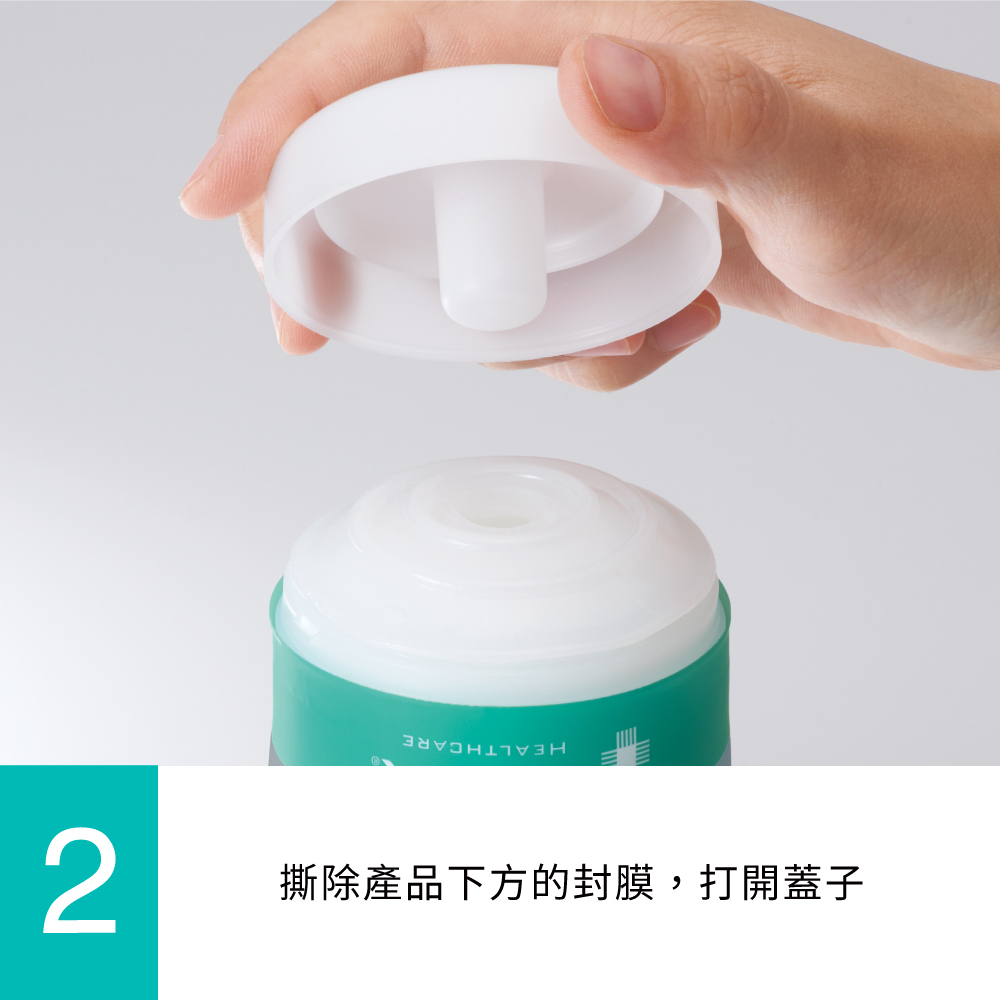 HEALTHCARE

2

撕除產品下方的封膜，打開蓋子