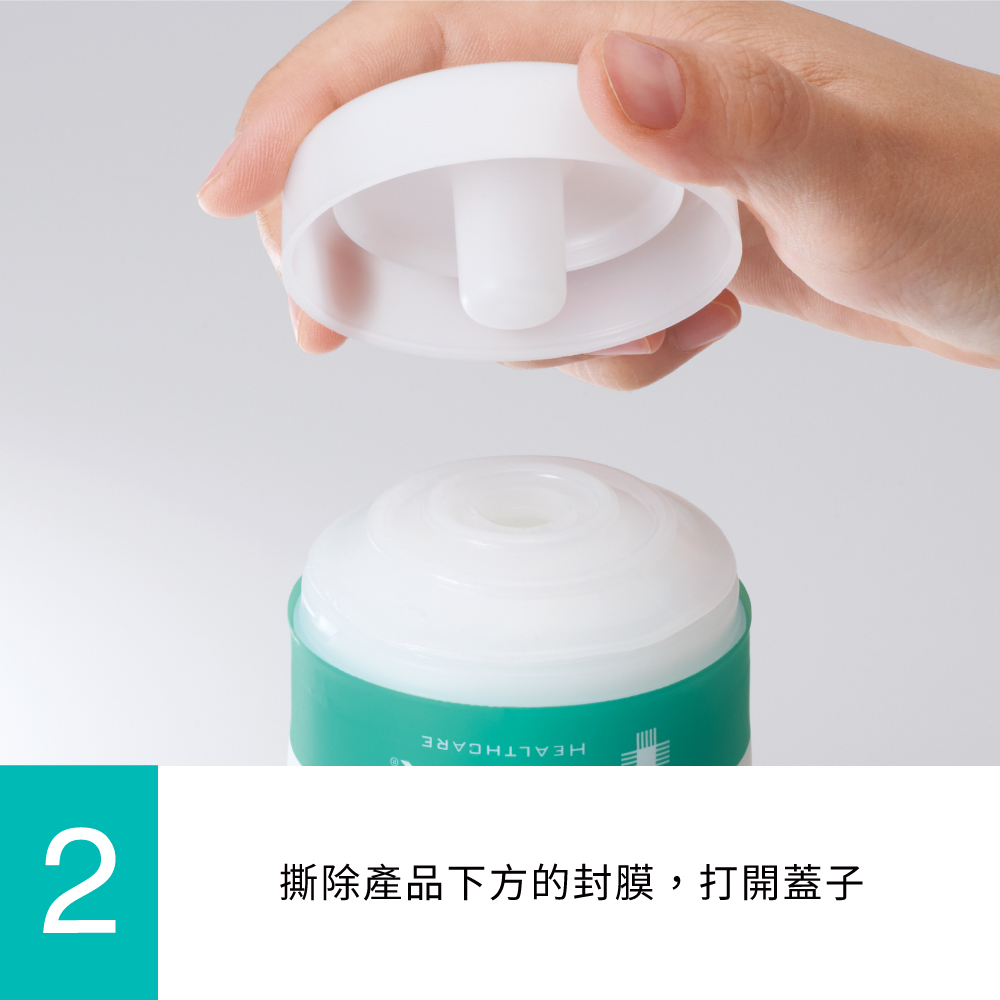 HEALTHCARE

2

撕除產品下方的封膜，打開蓋子