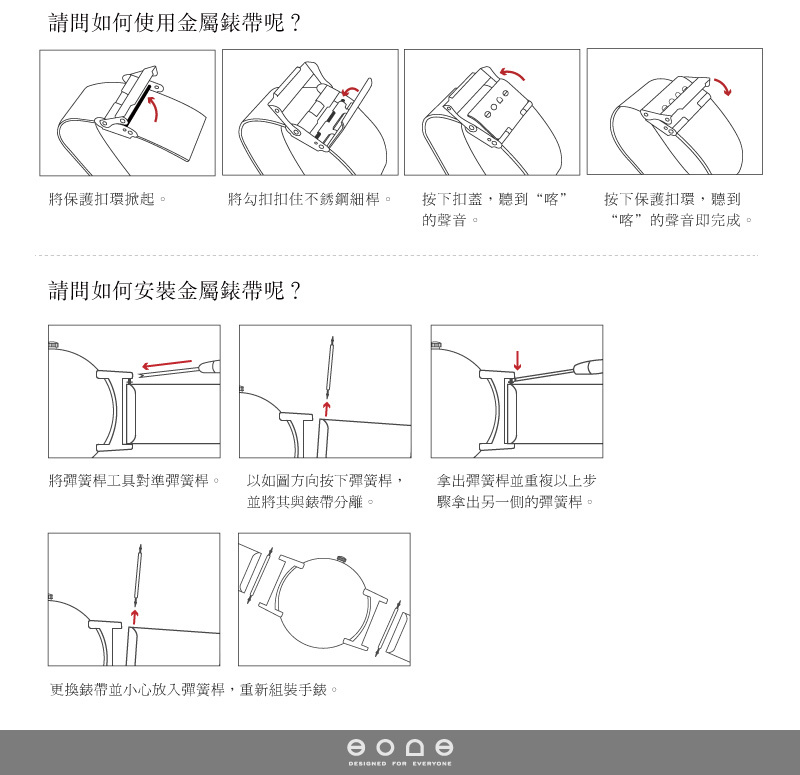 請問如何使用金屬錶帶呢？

將保護扣環掀起。

將勾扣扣住不銹鋼細桿。

按下扣蓋，聽到“喀”的聲音。

按下保護扣環，聽到“喀”的聲音即完成。

請問如何安裝金屬錶帶呢？

將彈簧桿工具對準彈簧桿。

以如圖方向按下彈簧桿，並將其與錶帶分離。

拿出彈簧桿並重複以上步驟拿出另一側的彈簧桿。

更換錶帶並小心放入彈簧桿，重新組裝手錶。

eone
DESIGNED FOR EVERYONE