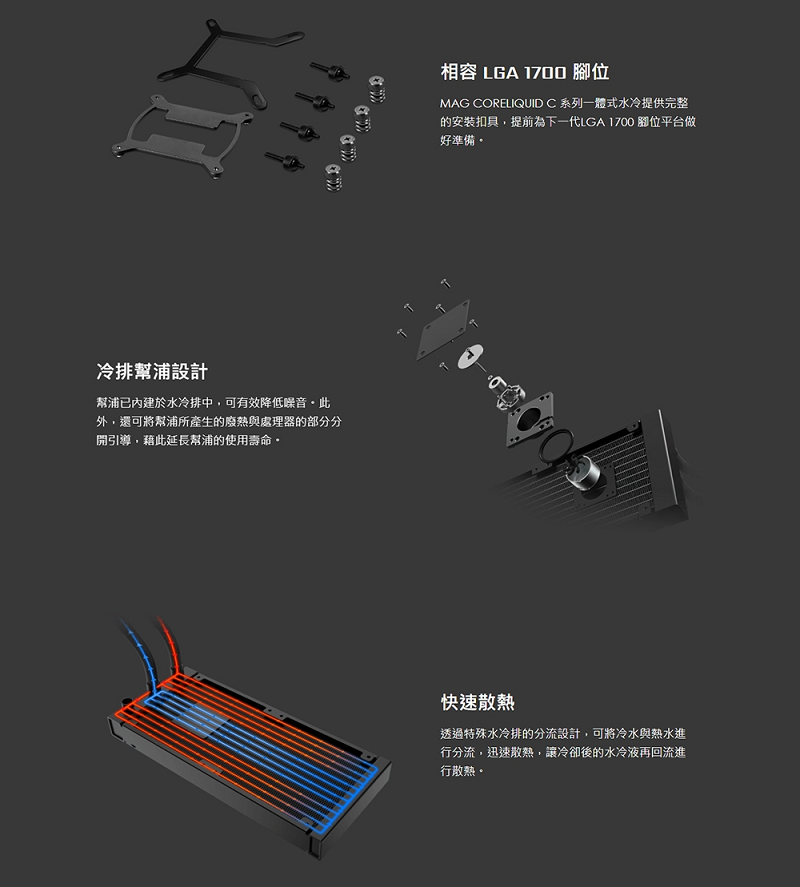 相容 LGA 1700 腳位

MAG CORELIQUID C 系列一體式水冷提供完整的安裝扣具，提前為下一代LGA 1700 腳位平台做好準備。

冷排幫浦設計

幫浦已內建於水冷排中，可有效降低噪音。此外，還可將幫浦所產生的廢熱與處理器的部分分開引導，藉此延長幫浦的使用壽命。

快速散熱

透過特殊水冷排的分流設計，可將冷水與熱水進行分流，迅速散熱，讓冷卻後的水冷液再回流進行散熱。