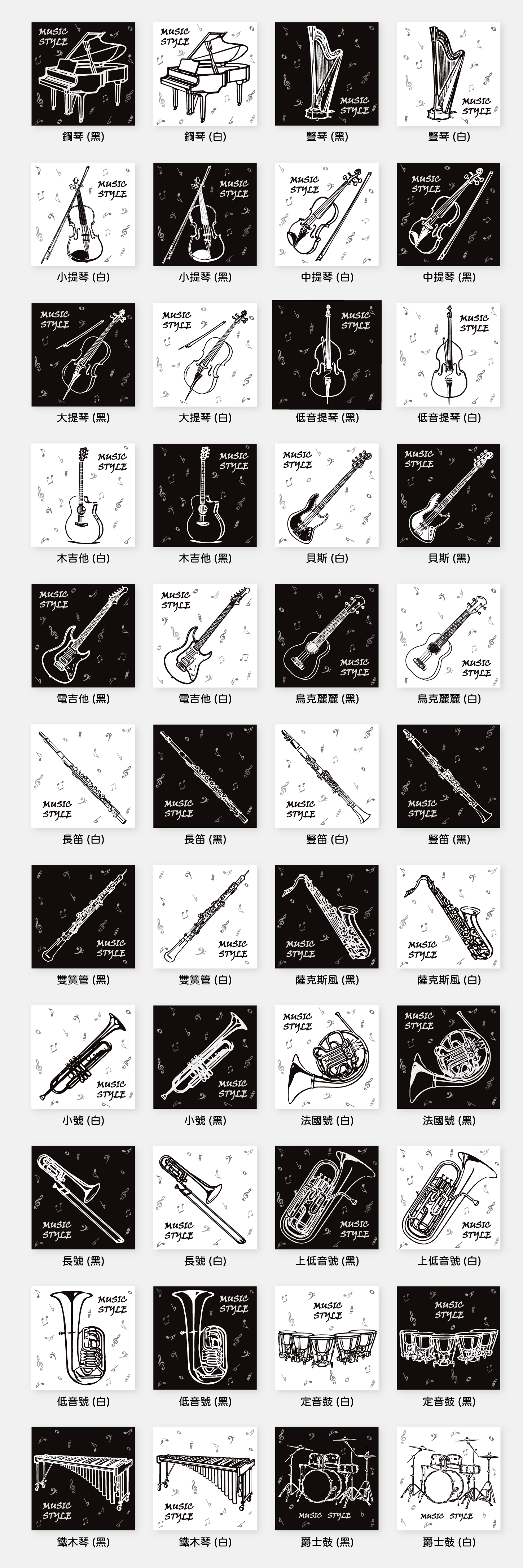 MUSIC STYLE
鋼琴 (黑)

MUSIC STYLE
鋼琴 (白)

MUSIC STYLE
豎琴 (黑)

MUSIC STYLE
豎琴 (白)

MUSIC STYLE
小提琴 (白)

MUSIC STYLE
小提琴 (黑)

MUSIC STYLE
中提琴 (白)

MUSIC STYLE
中提琴 (黑)

MUSIC STYLE
大提琴 (黑)

MUSIC STYLE
大提琴 (白)

MUSIC STYLE
低音提琴 (黑)

MUSIC STYLE
低音提琴 (白)

MUSIC STYLE
木吉他 (白)

MUSIC STYLE
木吉他 (黑)

MUSIC STYLE
貝斯 (白)

MUSIC STYLE
貝斯 (黑)

MUSIC STYLE
電吉他 (黑)

MUSIC STYLE
電吉他 (白)

MUSIC STYLE
烏克麗麗 (黑)

MUSIC STYLE
烏克麗麗 (白)

MUSIC STYLE
長笛 (白)

MUSIC STYLE
長笛 (黑)

MUSIC STYLE
豎笛 (白)

MUSIC STYLE
豎笛 (黑)

MUSIC STYLE
雙簧管 (黑)

MUSIC STYLE
雙簧管 (白)

MUSIC STYLE
薩克斯風 (黑)

MUSIC STYLE
薩克斯風 (白)

MUSIC STYLE
小號 (白)

MUSIC STYLE
小號 (黑)

MUSIC STYLE
法國號 (白)

MUSIC STYLE
法國號 (黑)

MUSIC STYLE
長號 (黑)

MUSIC STYLE
長號 (白)

MUSIC STYLE
上低音號 (黑)

MUSIC STYLE
上低音號 (白)

MUSIC STYLE
低音號 (白)

MUSIC STYLE
低音號 (黑)

MUSIC STYLE
定音鼓 (白)

MUSIC STYLE
定音鼓 (黑)

MUSIC STYLE
鐵木琴 (黑)

MUSIC STYLE
鐵木琴 (白)

MUSIC STYLE
爵士鼓 (黑)

MUSIC STYLE
爵士鼓 (白)