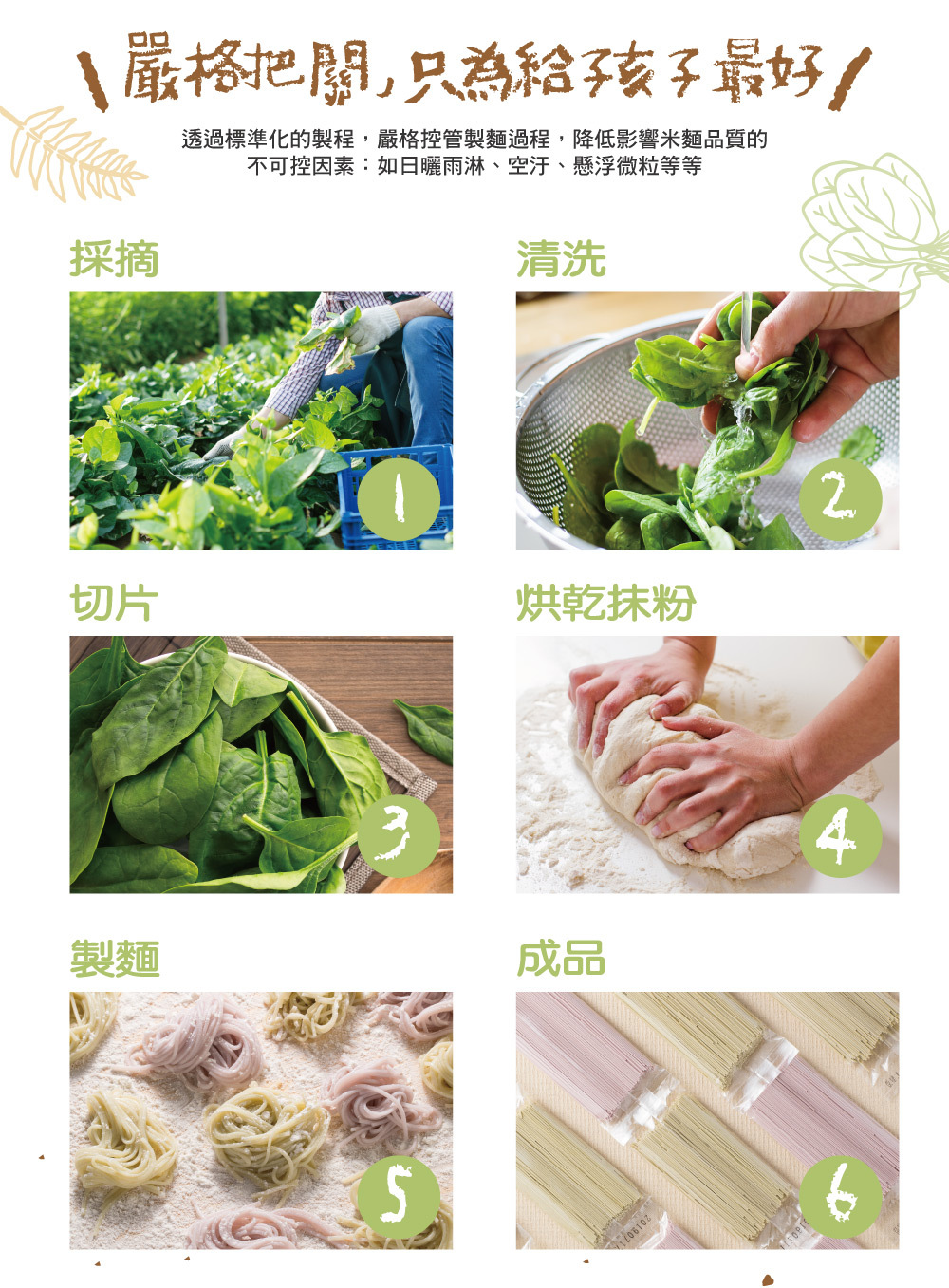 嚴格把關，只為給孩子最好

透過標準化的製程，嚴格控管製麵過程，降低影響米麵品質的不可控因素：如日曬雨淋、空汙、懸浮微粒等等

採摘

1

清洗

2

切片

3

烘乾抹粉

4

製麵

5

成品

6