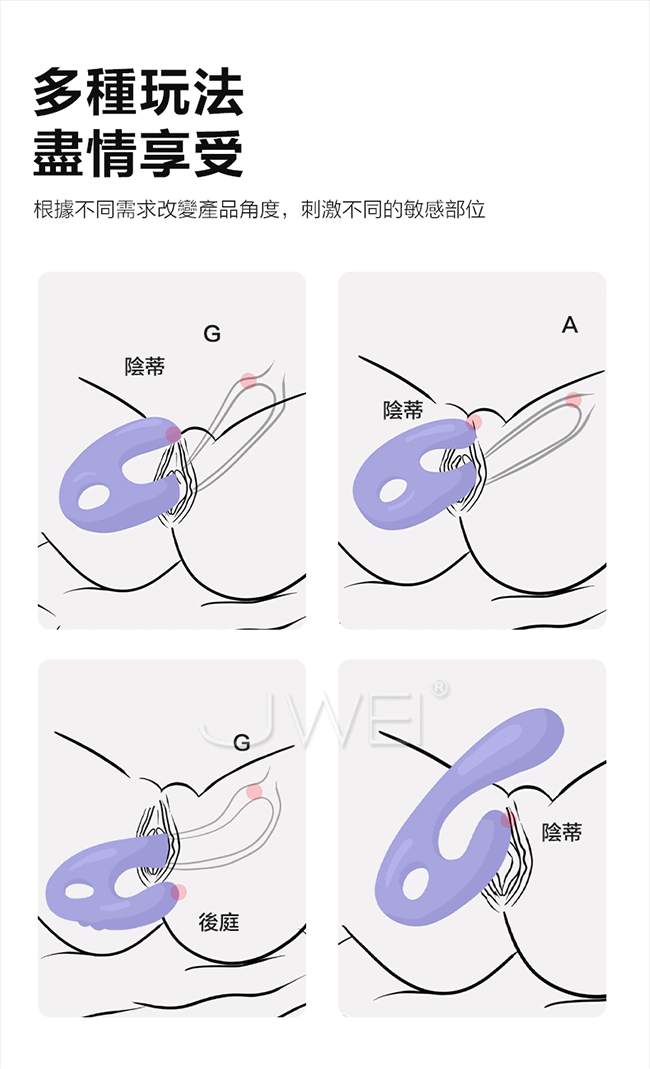 多種玩法
盡情享受

根據不同需求改變產品角度，刺激不同的敏感部位

G
陰蒂

A
陰蒂

JWEI®

G
後庭

陰蒂