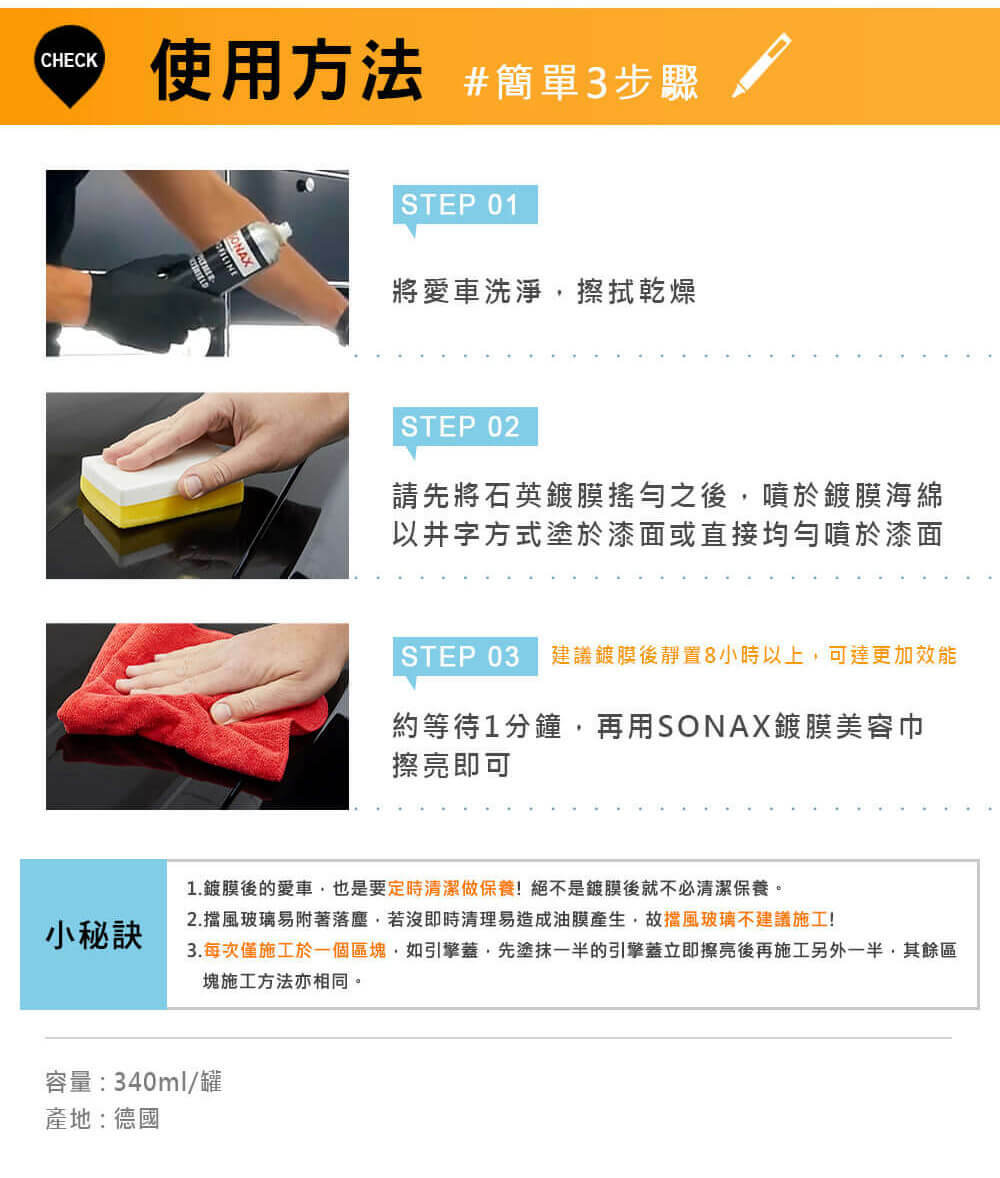 CHECK 使用方法 #簡單3步驟

SONAX

STEP 01

將愛車洗淨，擦拭乾燥

STEP 02

請先將石英鍍膜搖勻之後，噴於鍍膜海綿以井字方式塗於漆面或直接均勻噴於漆面

STEP 03 建議鍍膜後靜置8小時以上，可達更加效能

約等待1分鐘，再用SONAX鍍膜美容巾擦亮即可

小秘訣

1.鍍膜後的愛車，也是要定時清潔做保養! 絕不是鍍膜後就不必清潔保養。
2.擋風玻璃易附著落塵，若沒即時清理易造成油膜產生，故擋風玻璃不建議施工!
3.每次僅施工於一個區塊，如引擎蓋，先塗抹一半的引擎蓋立即擦亮後再施工另外一半，其餘區塊施工方法亦相同。

容量：340ml/罐
產地：德國