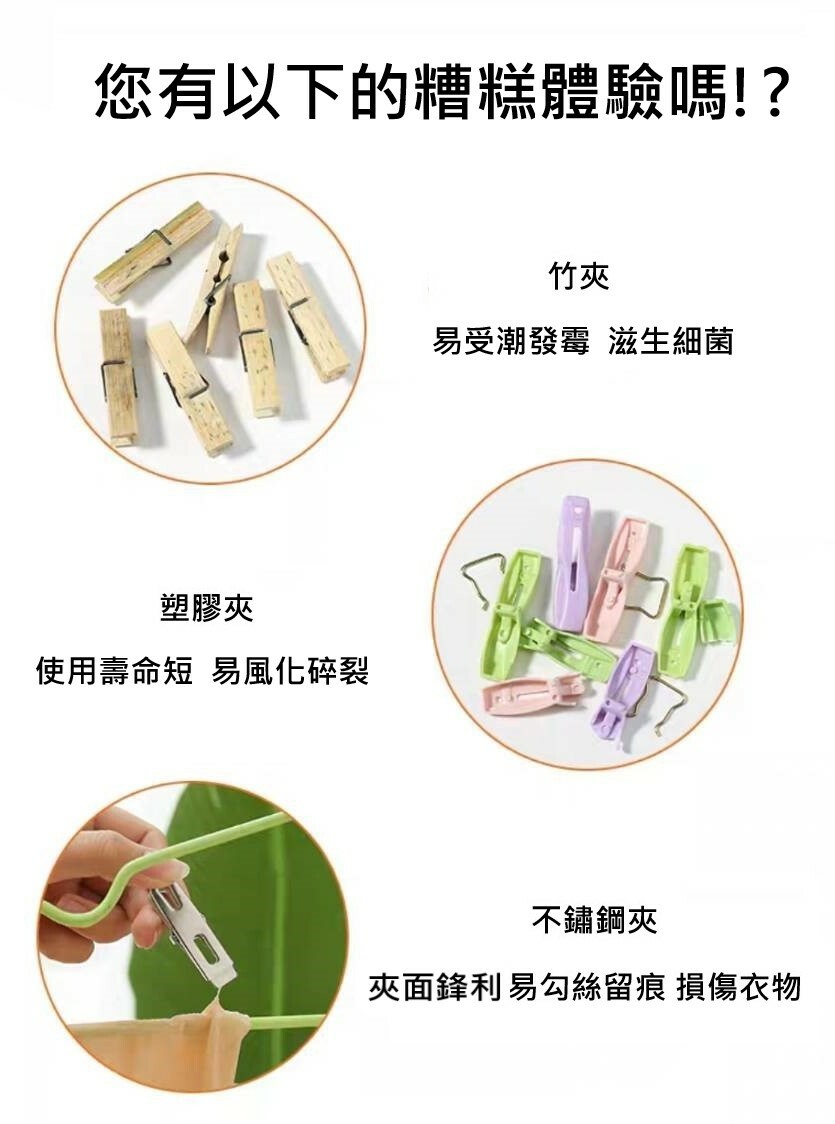 您有以下的糟糕體驗嗎!?

竹夾

易受潮發霉 滋生細菌

塑膠夾

使用壽命短 易風化碎裂

不鏽鋼夾

夾面鋒利 易勾絲留痕 損傷衣物