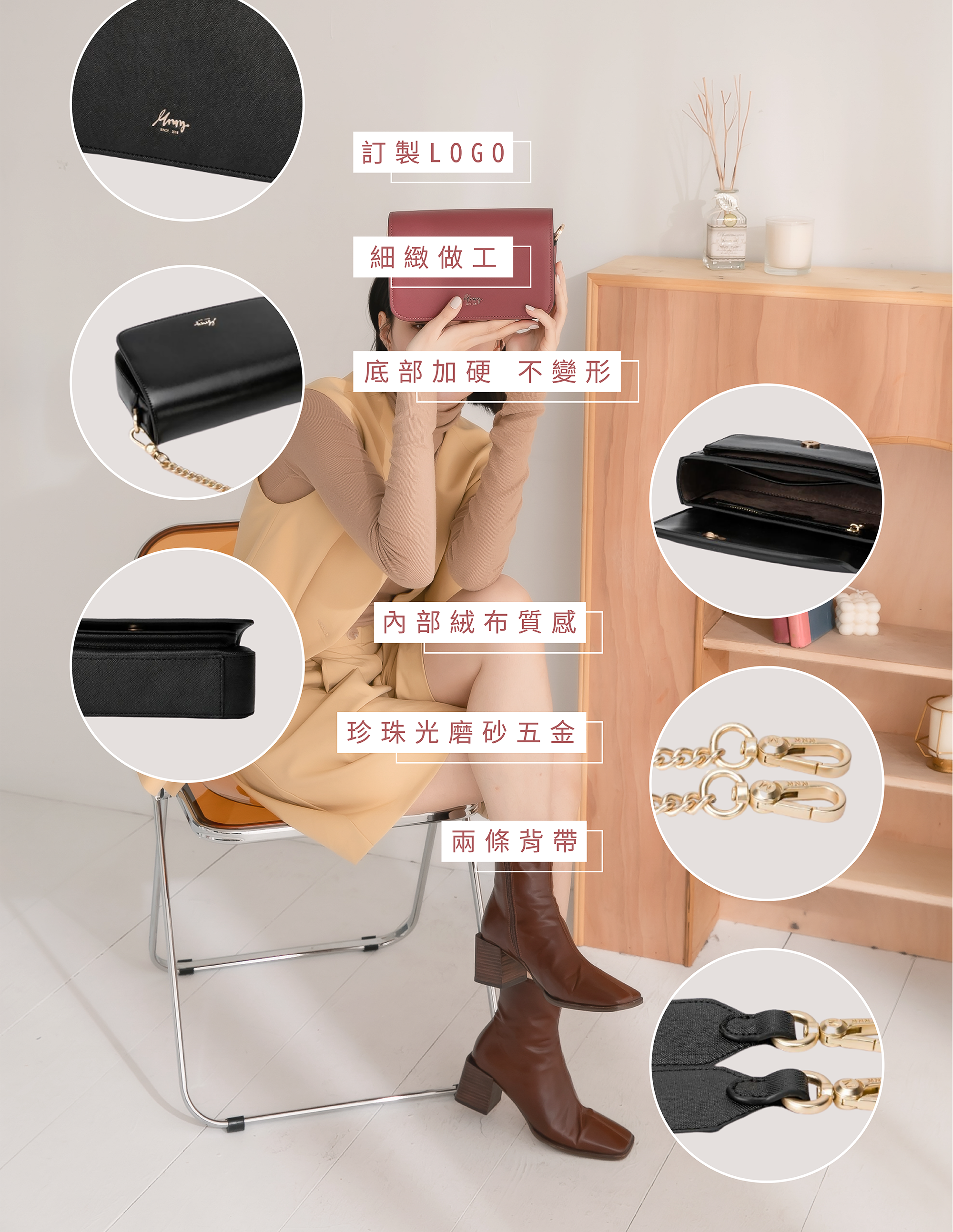 訂製LOGO

細緻做工

底部加硬 不變形

內部絨布質感

珍珠光磨砂五金

兩條背帶