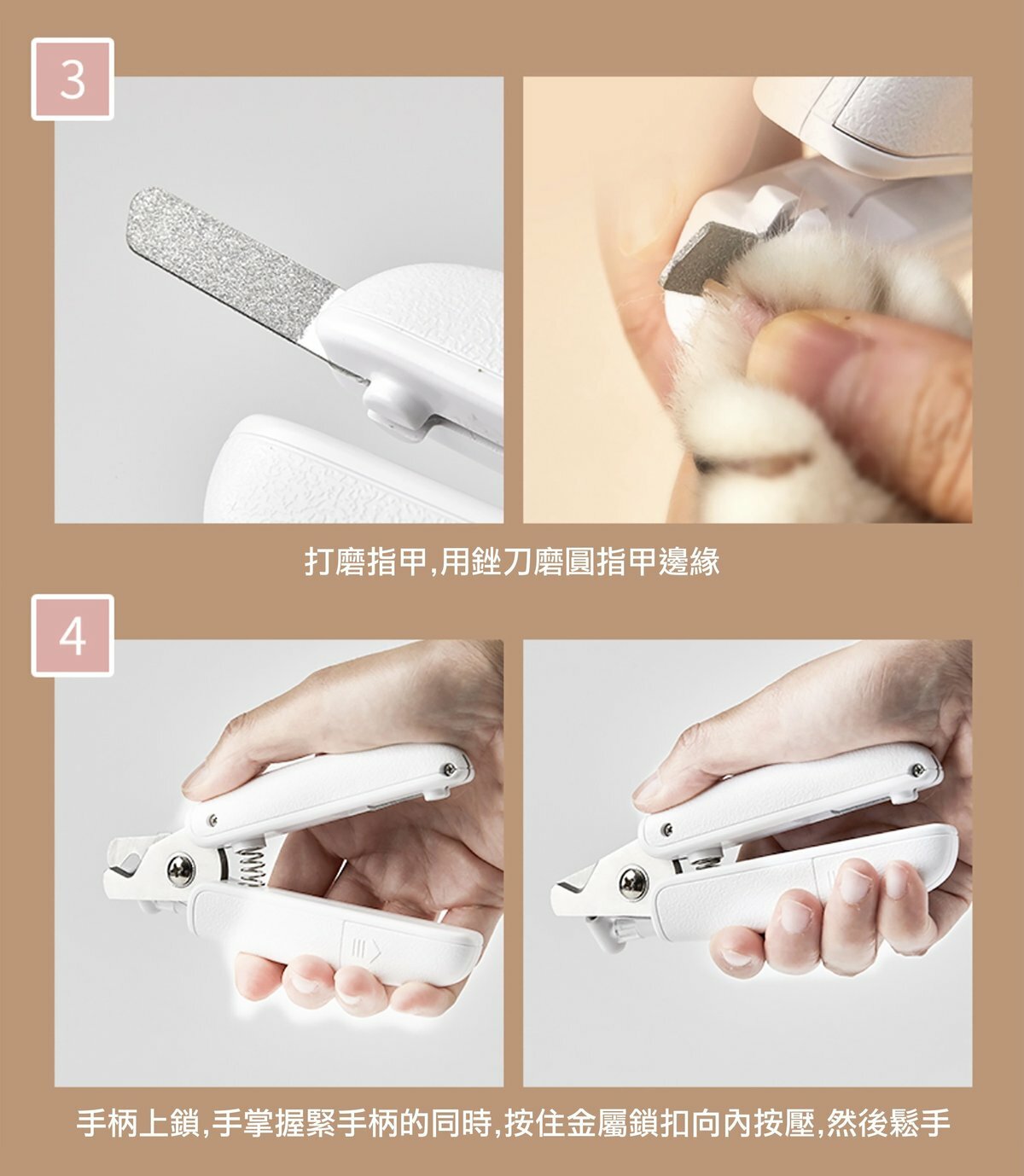 3

打磨指甲,用銼刀磨圓指甲邊緣

4

手柄上鎖,手掌握緊手柄的同時,按住金屬鎖扣向內按壓,然後鬆手