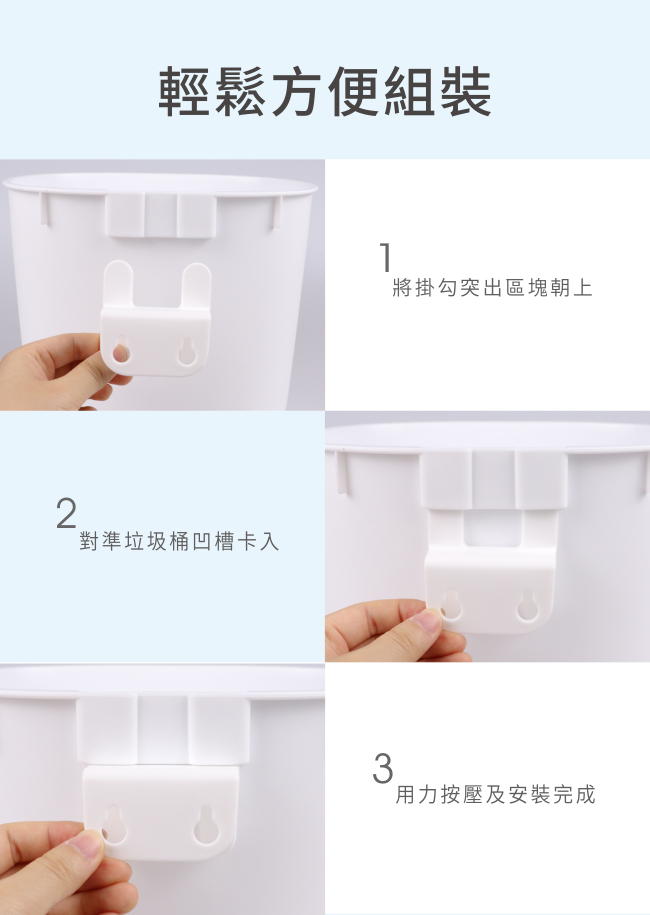 輕鬆方便組裝

1
將掛勾突出區塊朝上

2
對準垃圾桶凹槽卡入

3
用力按壓及安裝完成