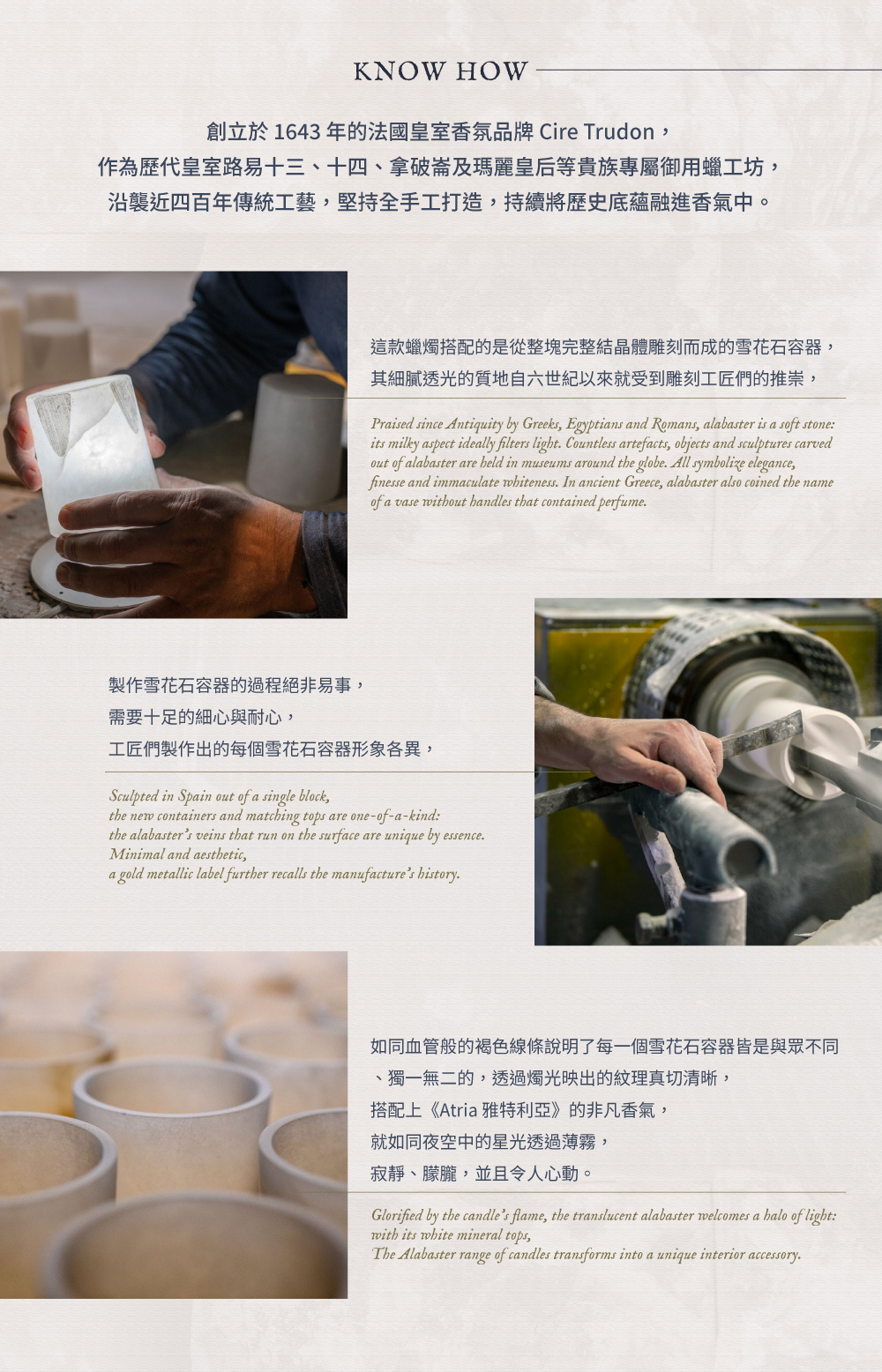 KNOW HOW

創立於 1643 年的法國皇室香氛品牌 Cire Trudon，
作為歷代皇室路易十三、十四、拿破崙及瑪麗皇后等貴族專屬御用蠟工坊，
沿襲近四百年傳統工藝，堅持全手工打造，持續將歷史底蘊融進香氣中。

這款蠟燭搭配的是從整塊完整結晶體雕刻而成的雪花石容器，
其細膩透光的質地自六世紀以來就受到雕刻工匠們的推崇，

Praised since Antiquity by Greeks, Egyptians and Romans, alabaster is a soft stone: its milky aspect ideally filters light. Countless artefacts, objects and sculptures carved out of alabaster are held in museums around the globe. All symbolize elegance, finesse and immaculate whiteness. In ancient Greece, alabaster also coined the name of a vase without handles that contained perfume.

製作雪花石容器的過程絕非易事，
需要十足的細心與耐心，
工匠們製作出的每個雪花石容器形象各異，

Sculpted in Spain out of a single block,
the new containers and matching tops are one-of-a-kind:
the alabaster's veins that run on the surface are unique by essence.
Minimal and aesthetic,
a gold metallic label further recalls the manufacture's history.

如同血管般的褐色線條說明了每一個雪花石容器皆是與眾不同
、獨一無二的，透過燭光映出的紋理真切清晰，
搭配上《Atria 雅特利亞》的非凡香氣，
就如同夜空中的星光透過薄霧，
寂靜、朦朧，並且令人心動。

Glorified by the candle's flame, the translucent alabaster welcomes a halo of light:
with its white mineral tops,
The Alabaster range of candles transforms into a unique interior accessory.