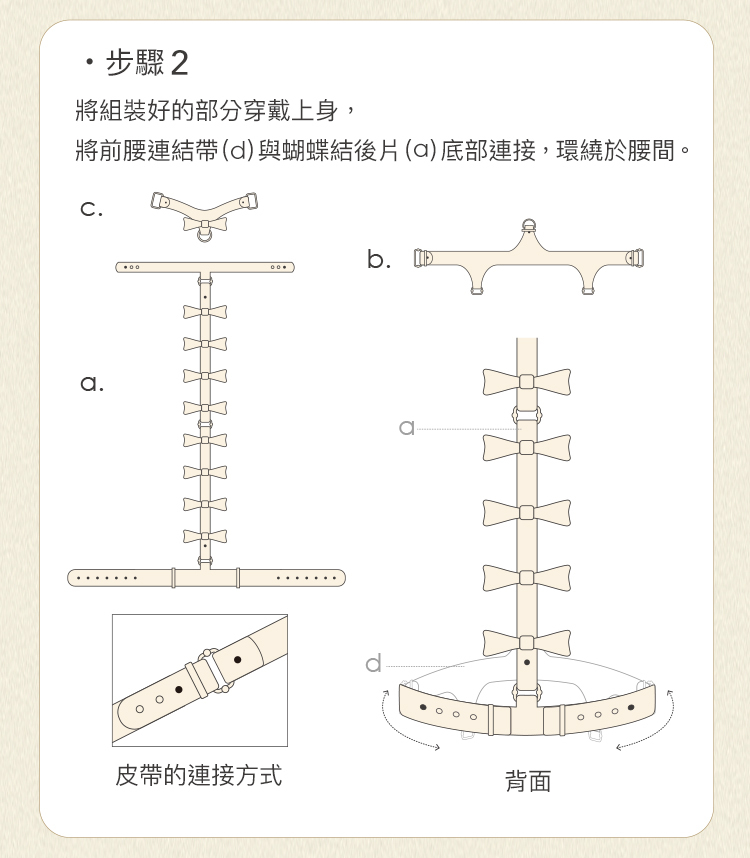 ・步驟 2

將組裝好的部分穿戴上身，
將前腰連結帶(d)與蝴蝶結後片(a)底部連接，環繞於腰間。

c.

b.

a.

a

d

皮帶的連接方式

背面