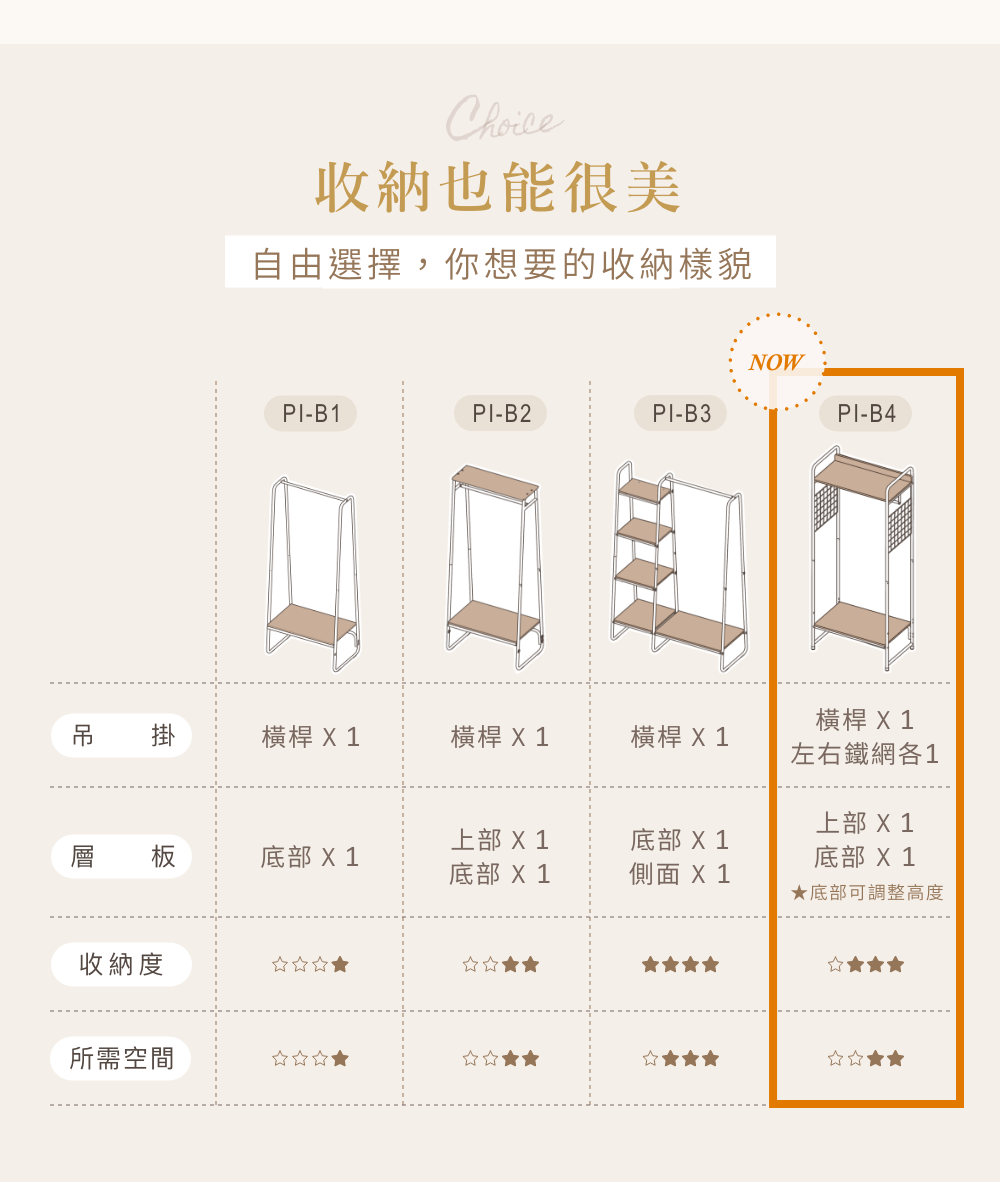 Choice

收納也能很美

自由選擇，你想要的收納樣貌

NOW

| | PI-B1 | PI-B2 | PI-B3 | PI-B4 |
|---|---|---|---|---|
| 吊　掛 | 橫桿 X 1 | 橫桿 X 1 | 橫桿 X 1 | 橫桿 X 1 左右鐵網各1 |
| 層　板 | 底部 X 1 | 上部 X 1 底部 X 1 | 底部 X 1 側面 X 1 | 上部 X 1 底部 X 1 ★底部可調整高度 |
| 收納度 | ☆☆☆★ | ☆☆★★ | ★★★★ | ☆★★★ |
| 所需空間 | ☆☆☆★ | ☆☆★★ | ☆★★★ | ☆☆★★ |