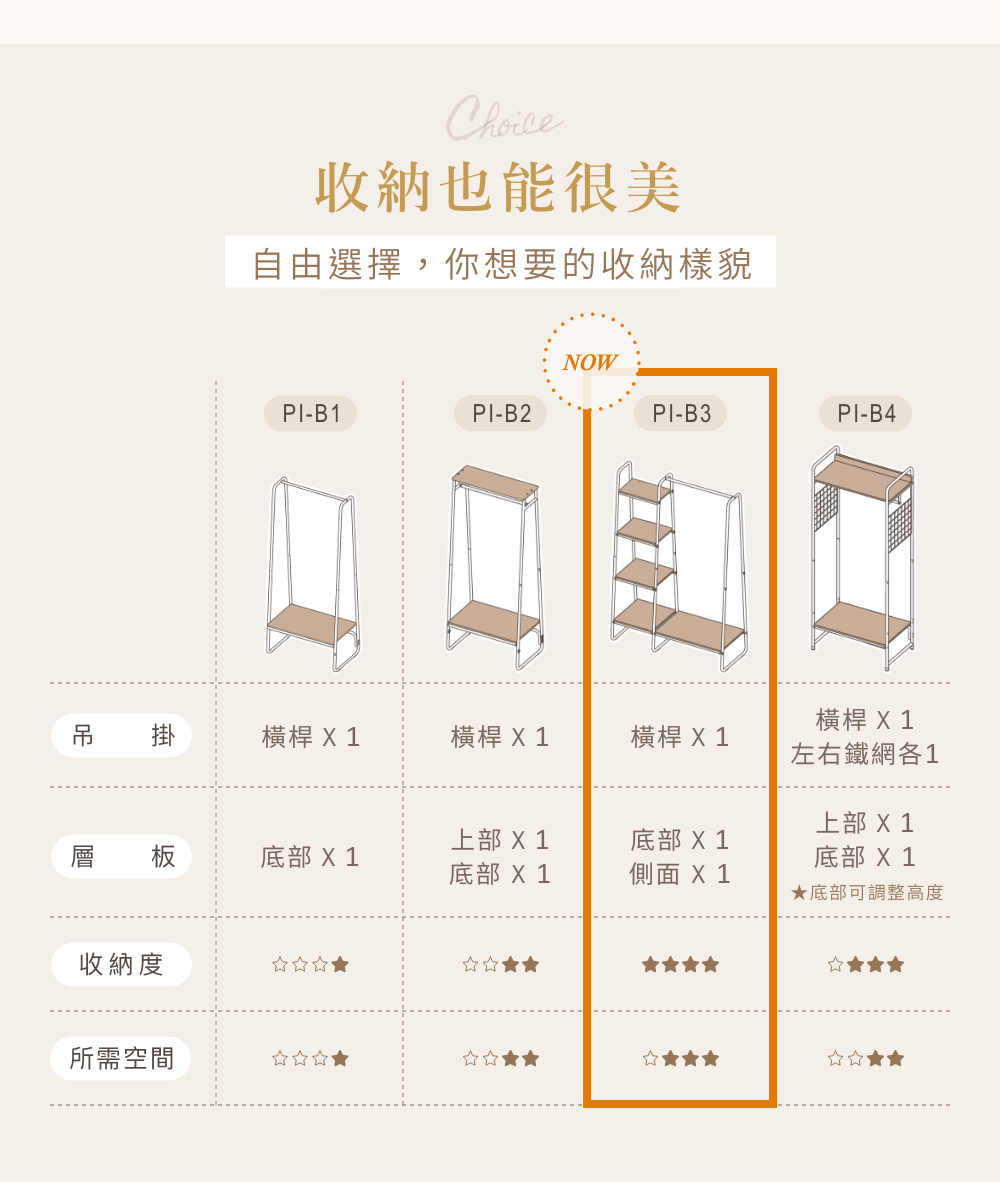 Choice

收納也能很美

自由選擇，你想要的收納樣貌

NOW

| | PI-B1 | PI-B2 | PI-B3 | PI-B4 |
|---|---|---|---|---|
| 吊　掛 | 橫桿 X 1 | 橫桿 X 1 | 橫桿 X 1 | 橫桿 X 1 左右鐵網各1 |
| 層　板 | 底部 X 1 | 上部 X 1 底部 X 1 | 底部 X 1 側面 X 1 | 上部 X 1 底部 X 1 ★底部可調整高度 |
| 收納度 | ☆☆☆★ | ☆☆★★ | ★★★★ | ☆★★★ |
| 所需空間 | ☆☆☆★ | ☆☆★★ | ☆★★★ | ☆☆★★ |