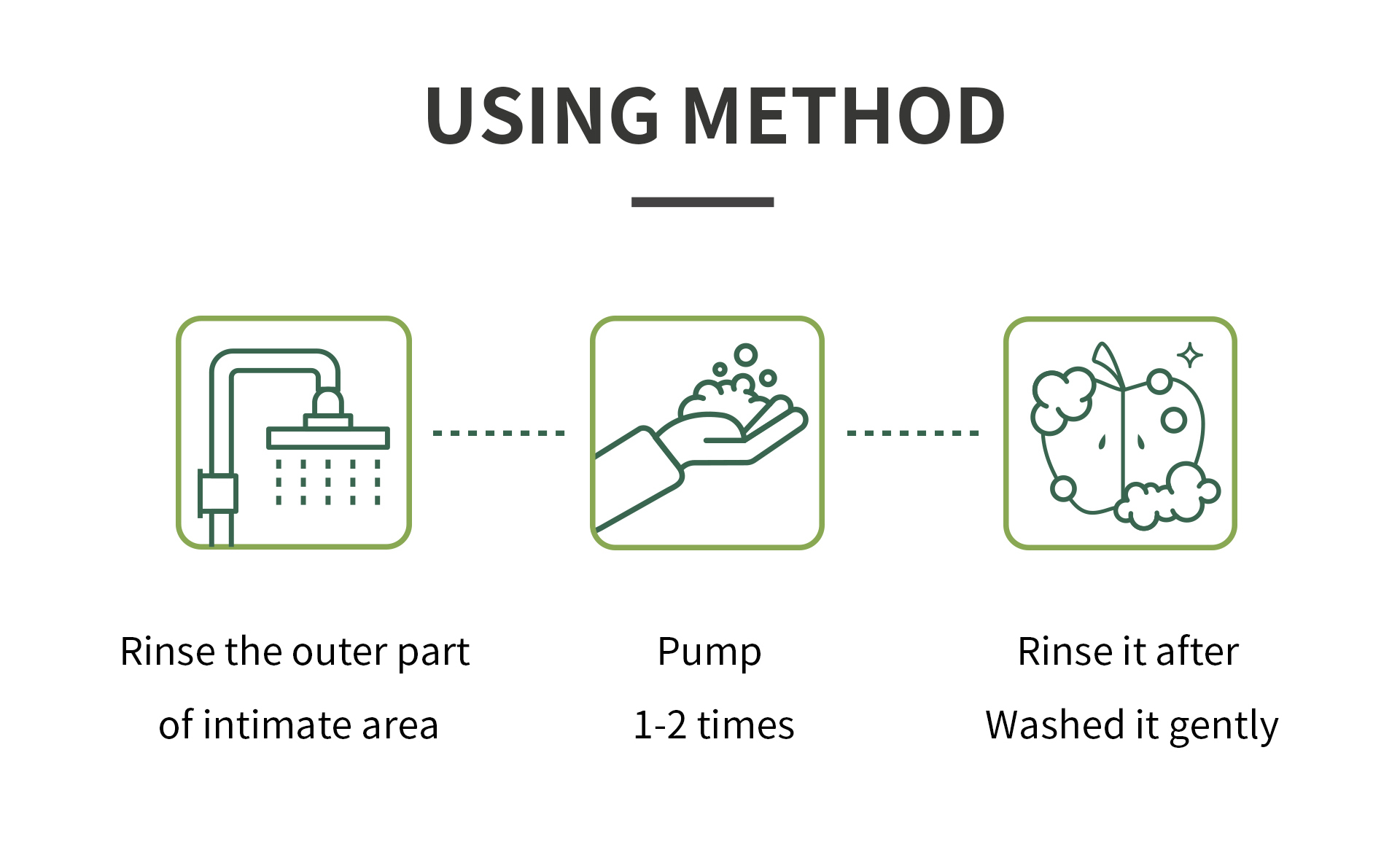 USING METHOD

Rinse the outer part
of intimate area

Pump
1-2 times

Rinse it after
Washed it gently