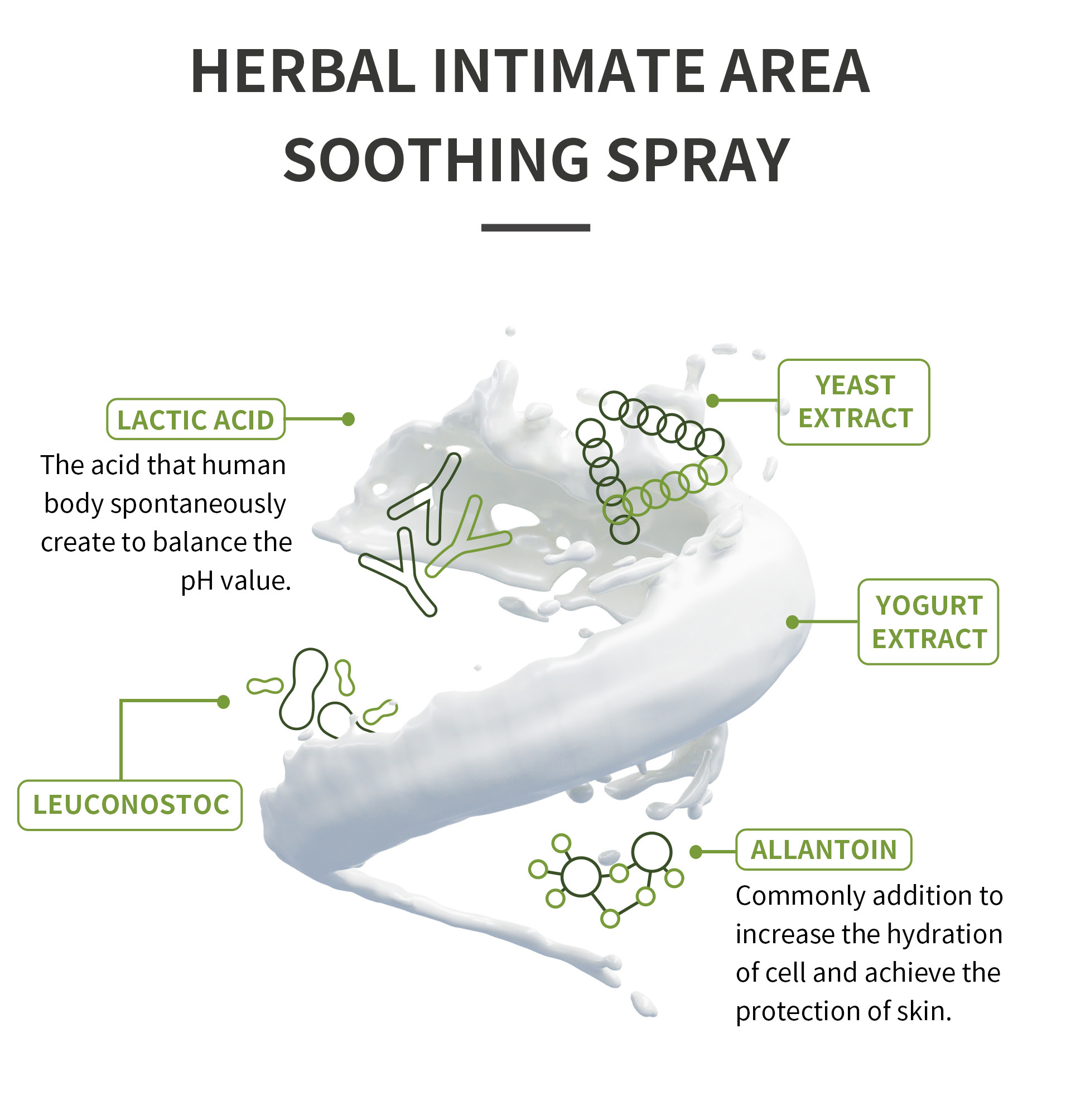 HERBAL INTIMATE AREA SOOTHING SPRAY

LACTIC ACID

The acid that human body spontaneously create to balance the pH value.

YEAST EXTRACT

YOGURT EXTRACT

LEUCONOSTOC

ALLANTOIN

Commonly addition to increase the hydration of cell and achieve the protection of skin.