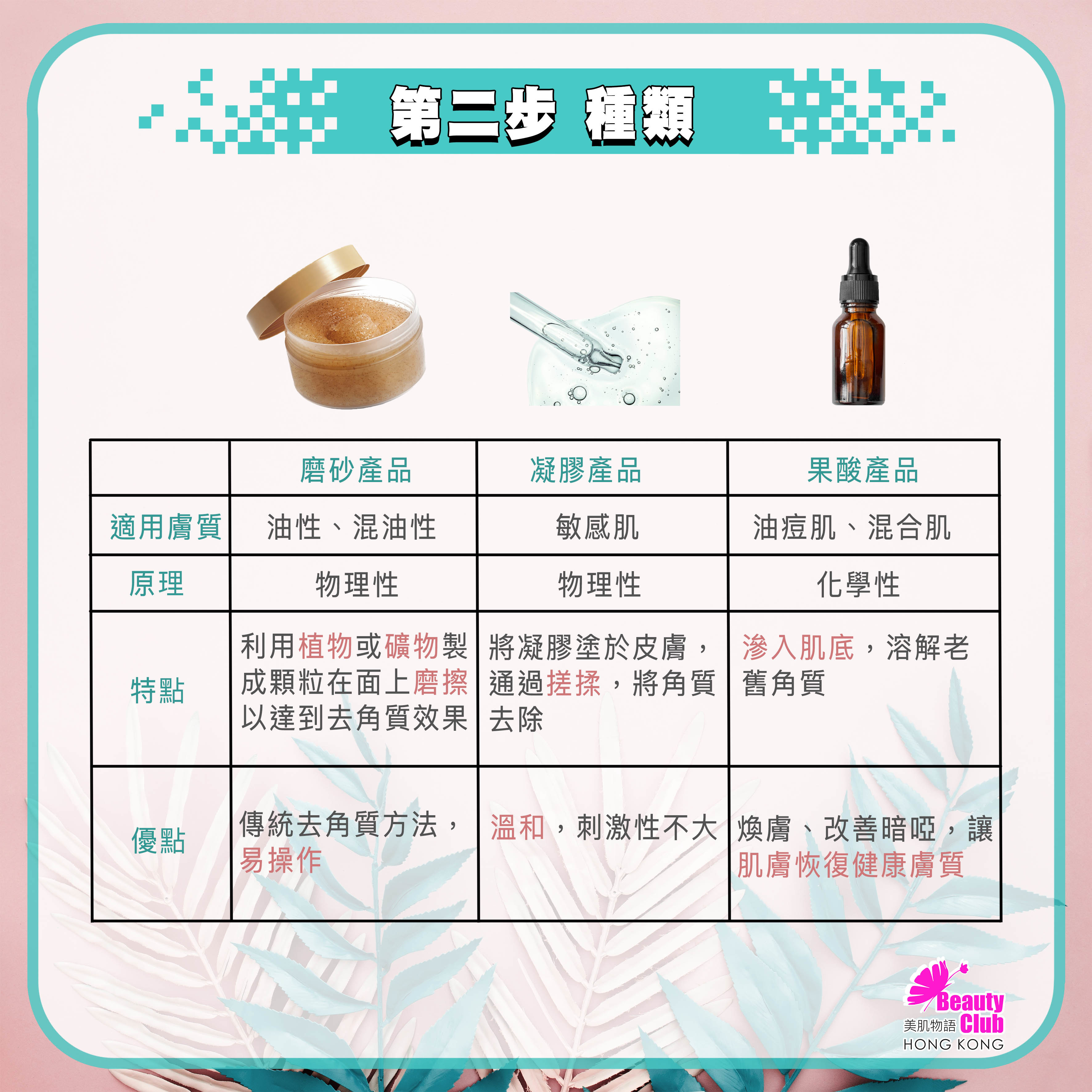 第二步 種類

| | 磨砂產品 | 凝膠產品 | 果酸產品 |
|---|---|---|---|
| 適用膚質 | 油性、混油性 | 敏感肌 | 油痘肌、混合肌 |
| 原理 | 物理性 | 物理性 | 化學性 |
| 特點 | 利用植物或礦物製成顆粒在面上磨擦以達到去角質效果 | 將凝膠塗於皮膚，通過搓揉，將角質去除 | 滲入肌底，溶解老舊角質 |
| 優點 | 傳統去角質方法，易操作 | 溫和，刺激性不大 | 煥膚、改善暗啞，讓肌膚恢復健康膚質 |

Beauty Club
美肌物語
HONG KONG