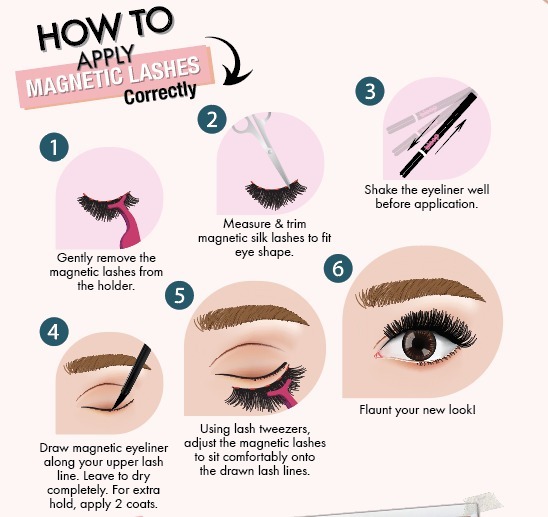 HOW TO
APPLY
MAGNETIC LASHES
Correctly

1
Gently remove the magnetic lashes from the holder.

2
Measure & trim magnetic silk lashes to fit eye shape.

3
Shake the eyeliner well before application.

4
Draw magnetic eyeliner along your upper lash line. Leave to dry completely. For extra hold, apply 2 coats.

5
Using lash tweezers, adjust the magnetic lashes to sit comfortably onto the drawn lash lines.

6
Flaunt your new look!