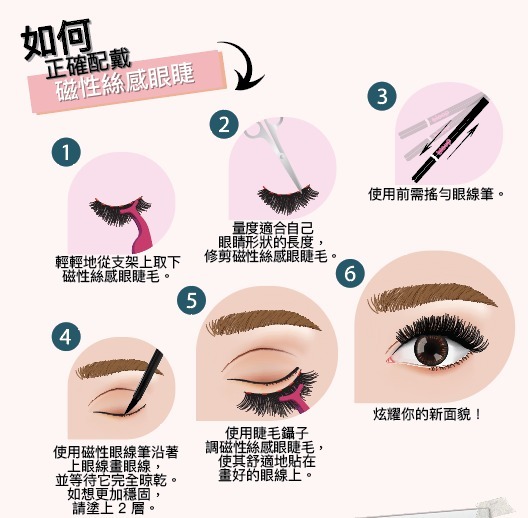 如何
正確配戴
磁性絲感眼睫

1
輕輕地從支架上取下磁性絲感眼睫毛。

2
量度適合自己眼睛形狀的長度，修剪磁性絲感眼睫毛。

3
使用前需搖勻眼線筆。

4
使用磁性眼線筆沿著上眼線畫眼線，並等待它完全晾乾。如想更加穩固，請塗上 2 層。

5
使用睫毛鑷子調磁性絲感眼睫毛，使其舒適地貼在畫好的眼線上。

6
炫耀你的新面貌！